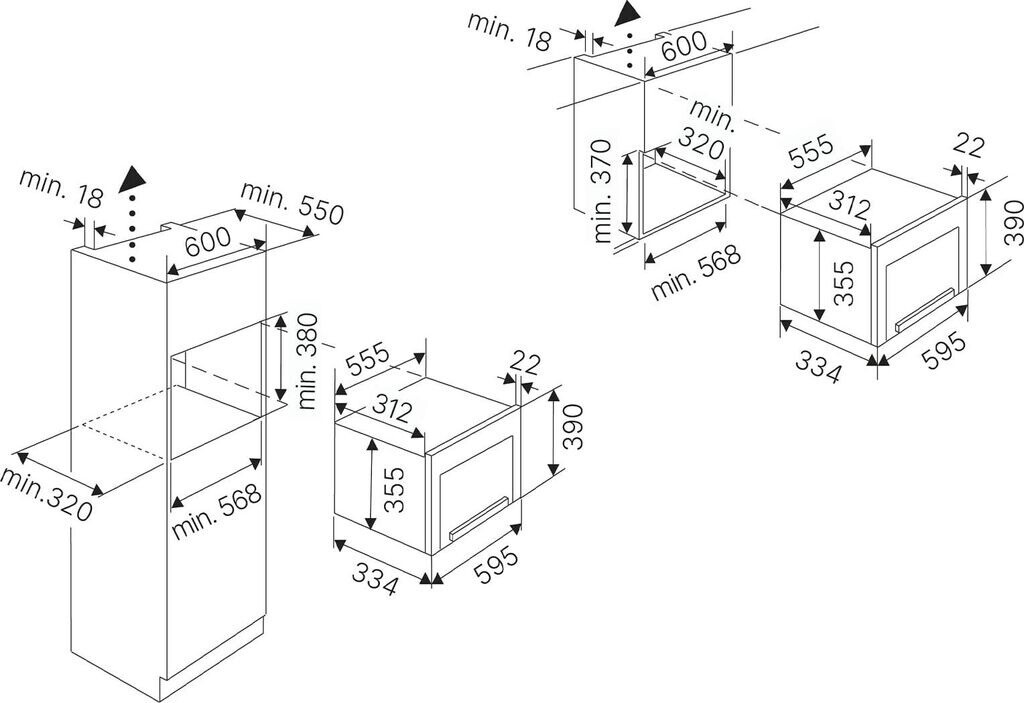 min. 18
600
min.
320
min. 370
min. 568
555
22
312
390
355
334
595

min. 18
min. 550
600
min. 380
min.320
min. 568
555
22
312
390
355
334
595