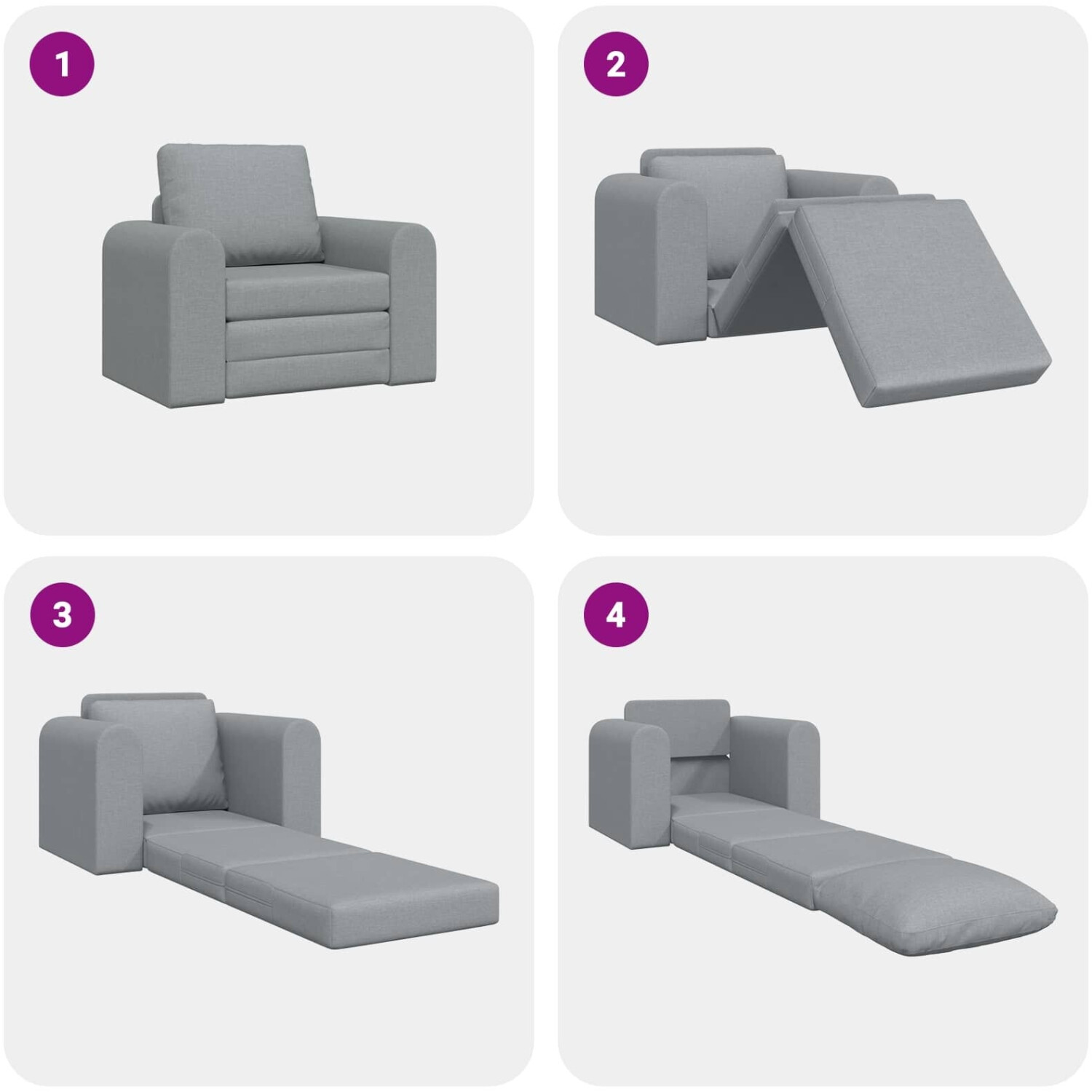 1

2

3

4