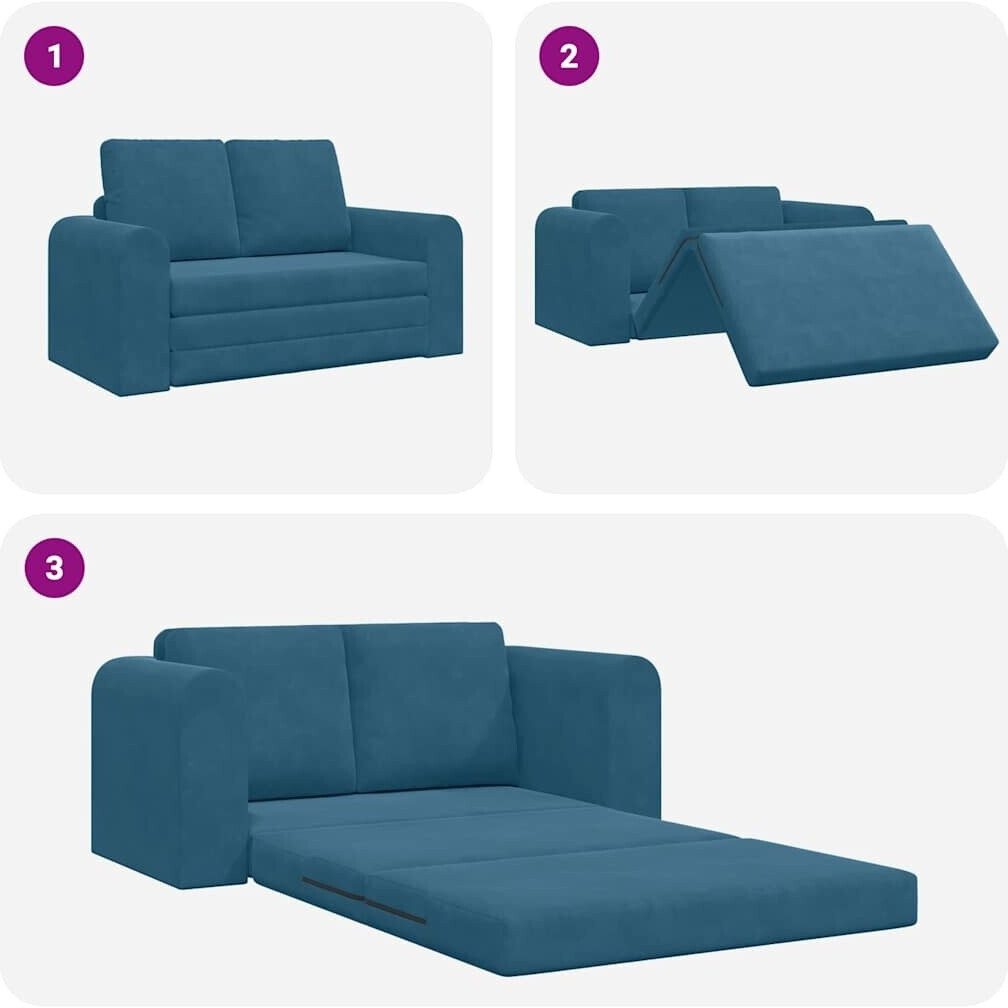 1

2

3