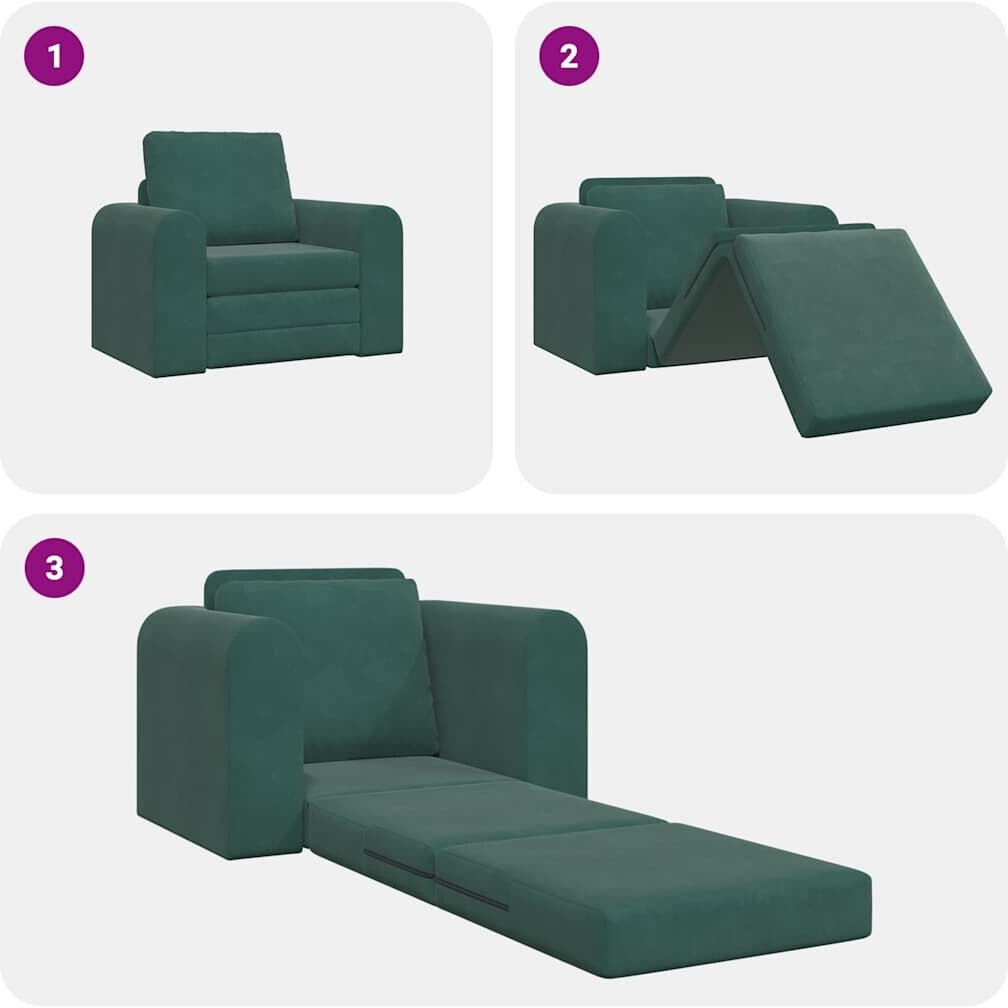 1

2

3