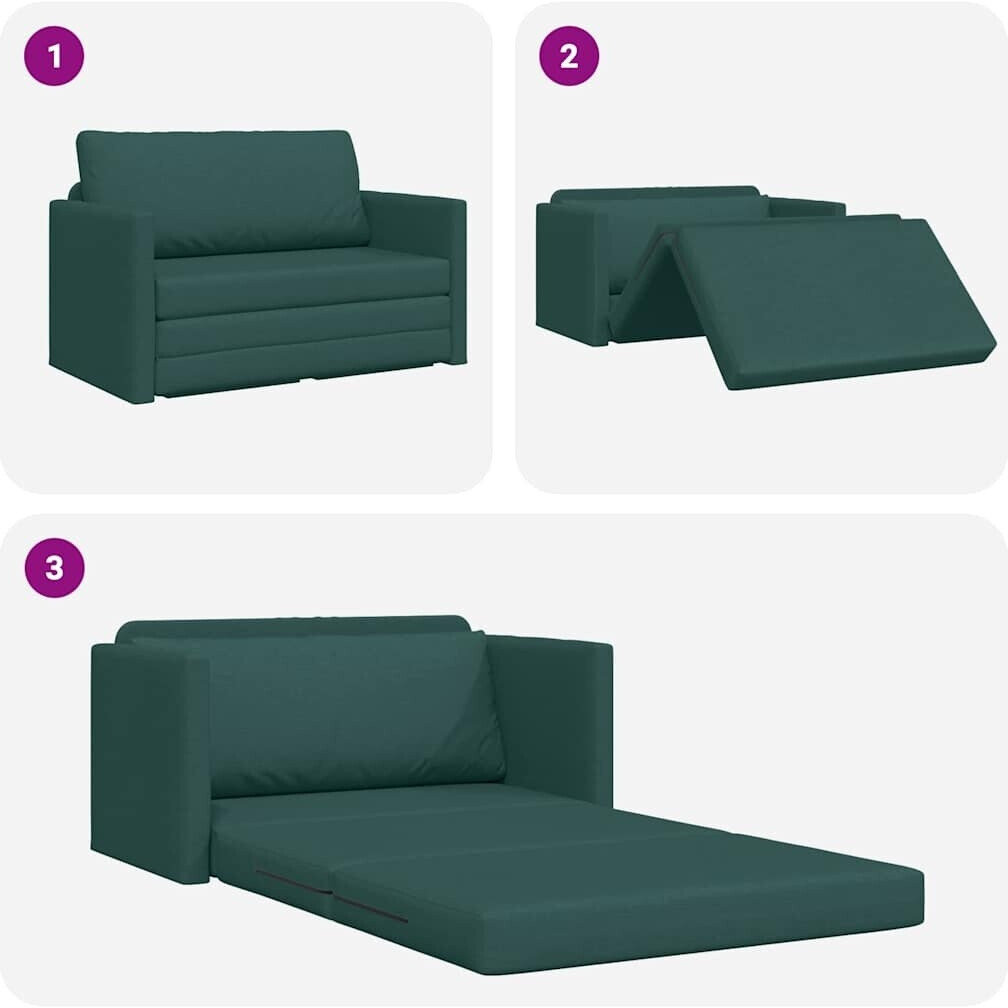 1

2

3