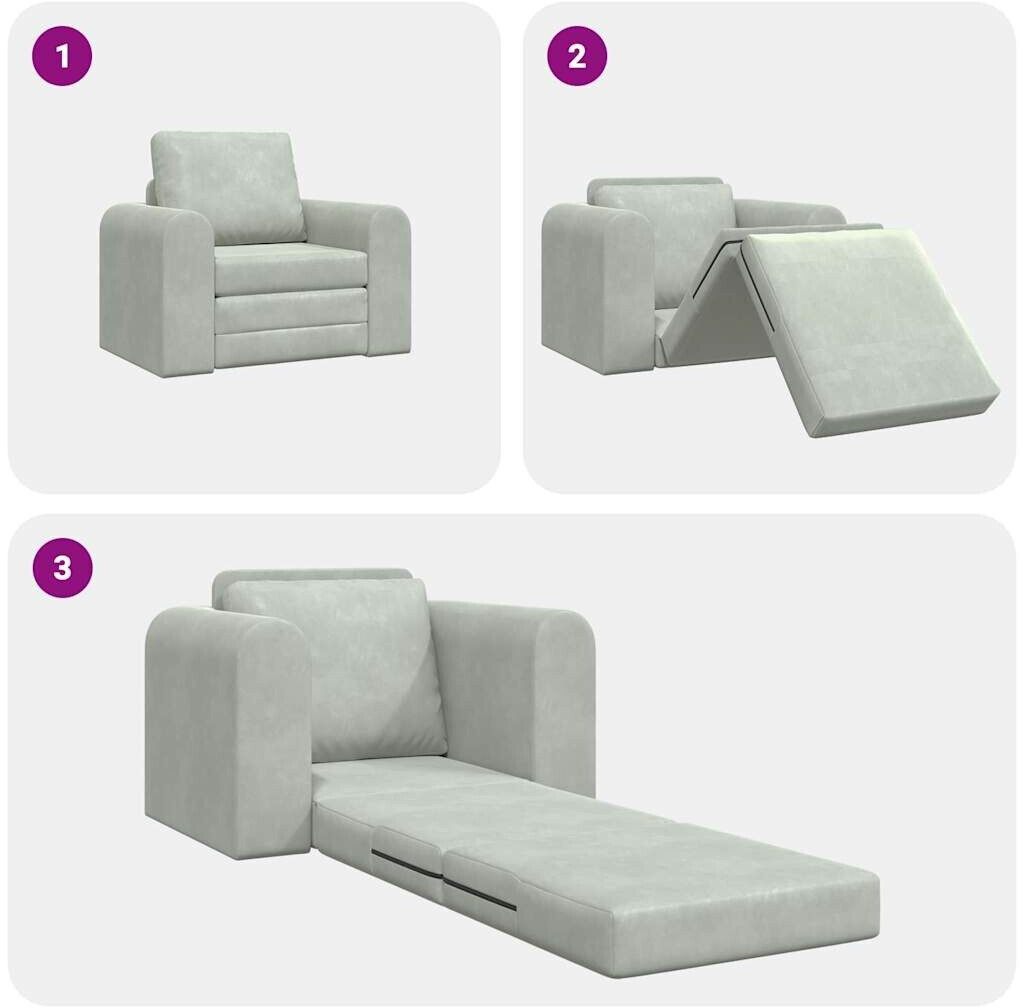 1

2

3