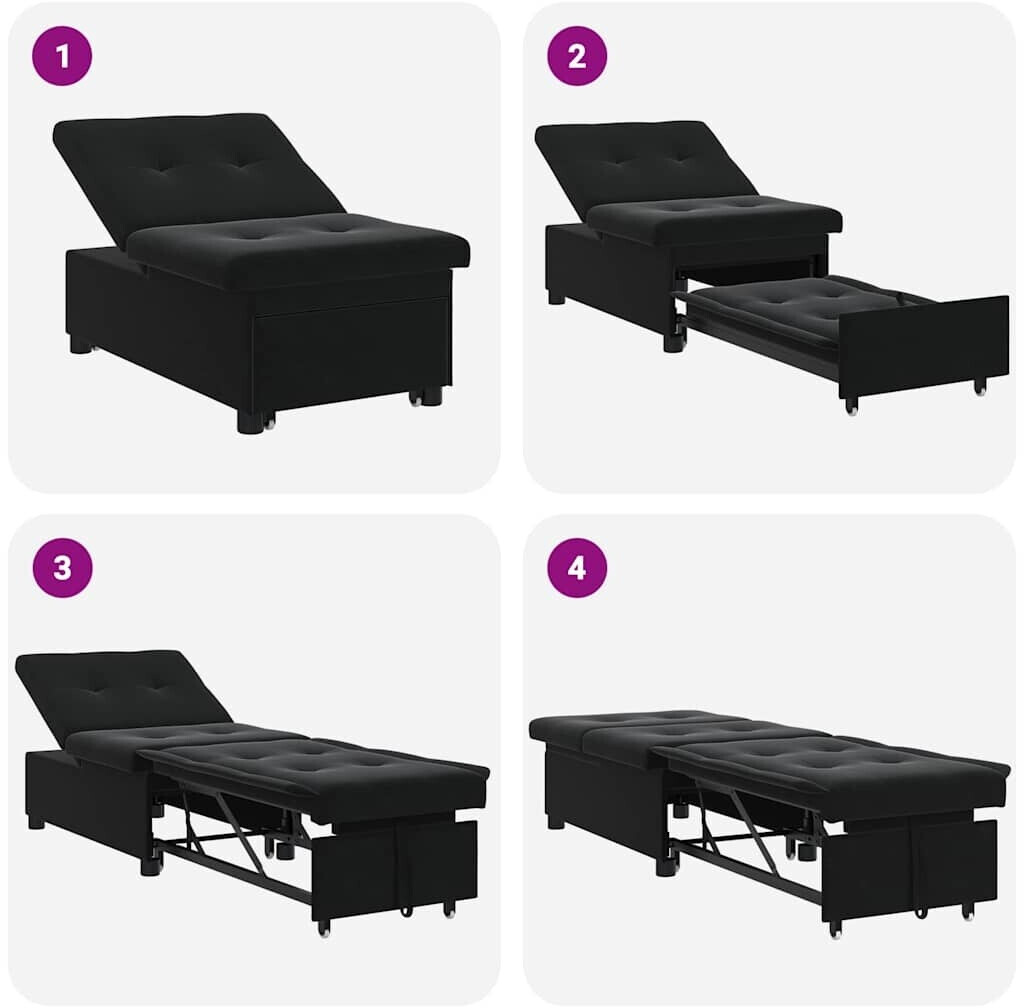 1

2

3

4