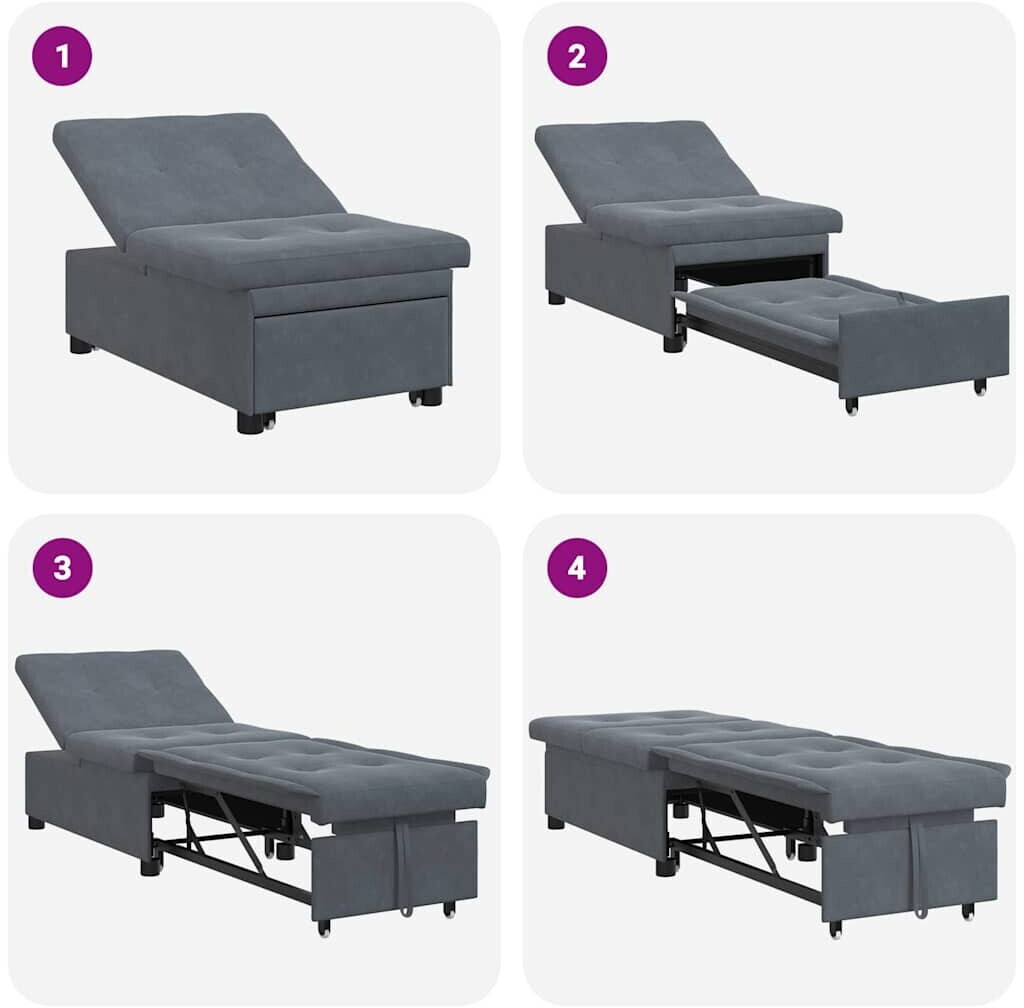 1

2

3

4