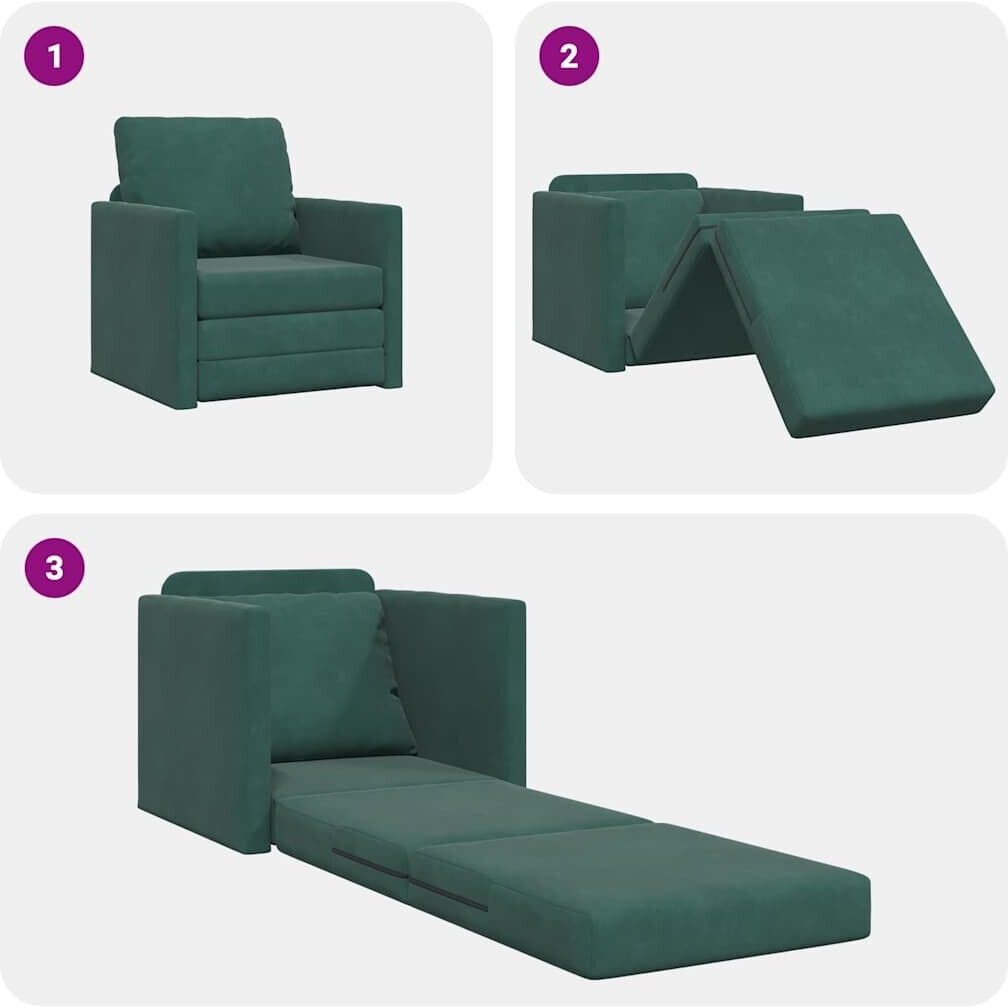 1

2

3