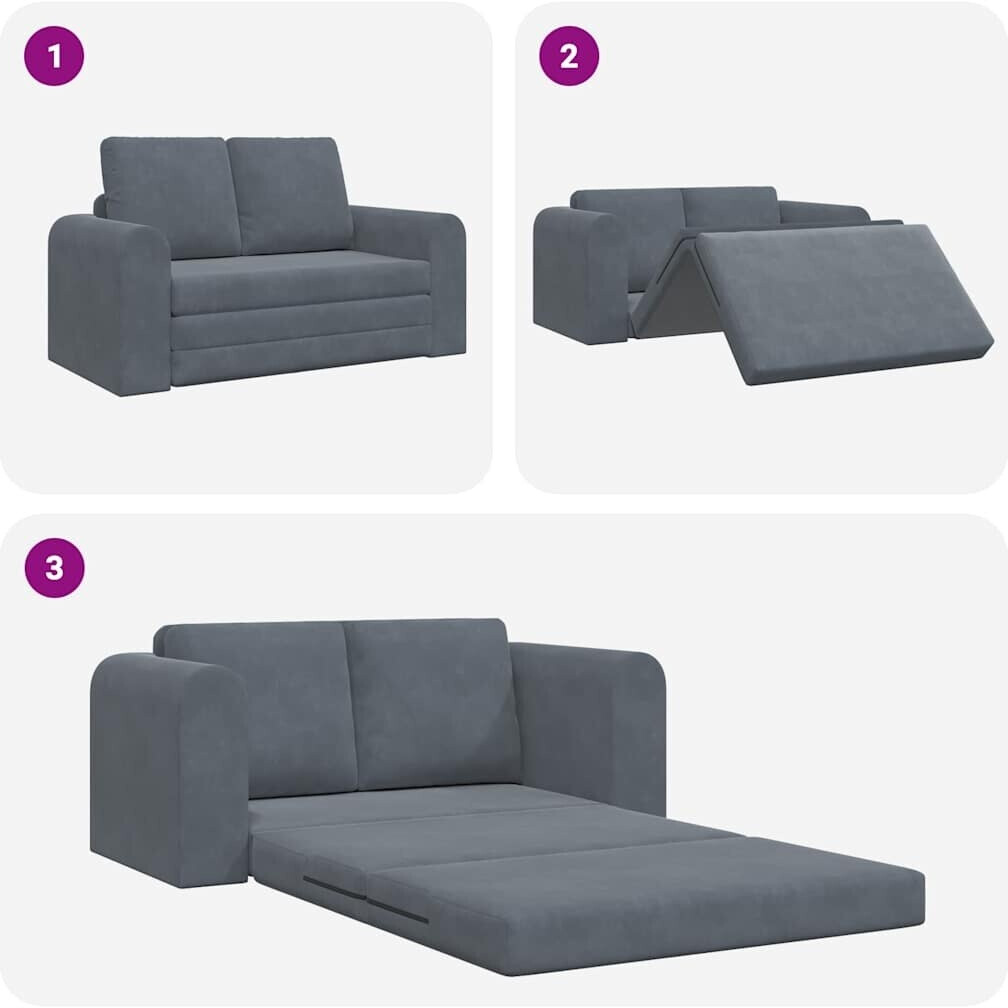 1

2

3