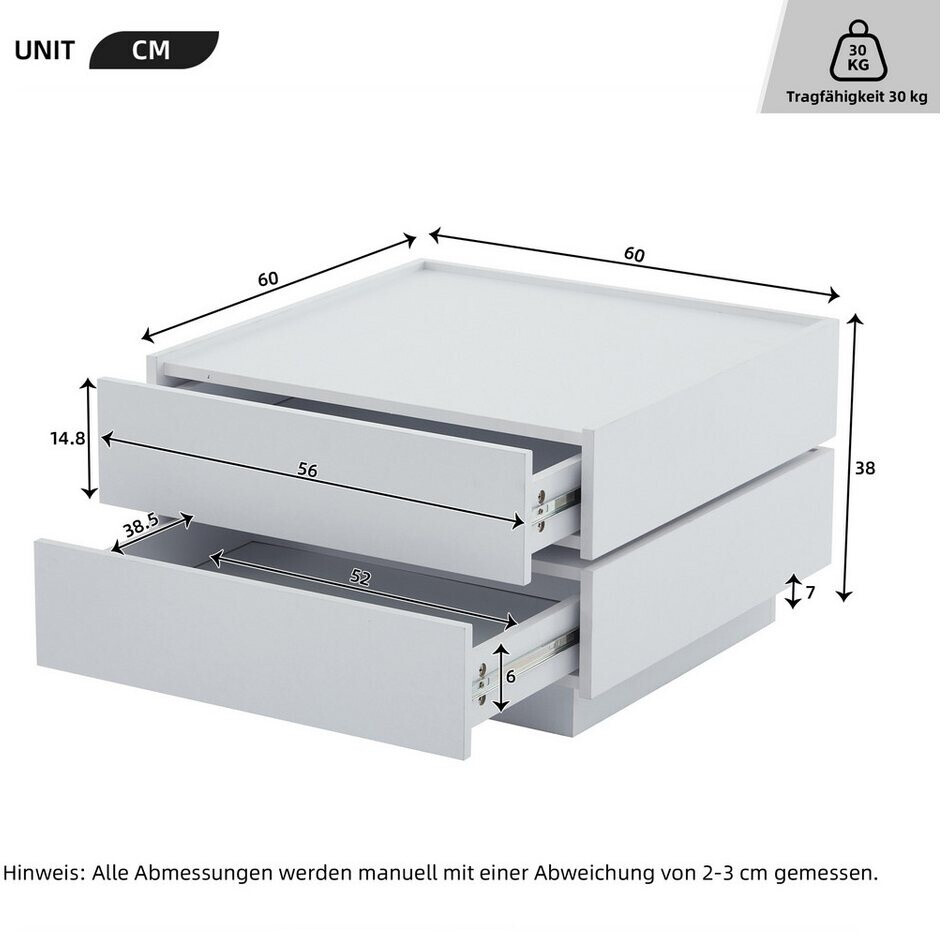 UNIT CM

30 KG
Tragfähigkeit 30 kg

60
60
14.8
56
38
38.5
52
7
6

Hinweis: Alle Abmessungen werden manuell mit einer Abweichung von 2-3 cm gemessen.