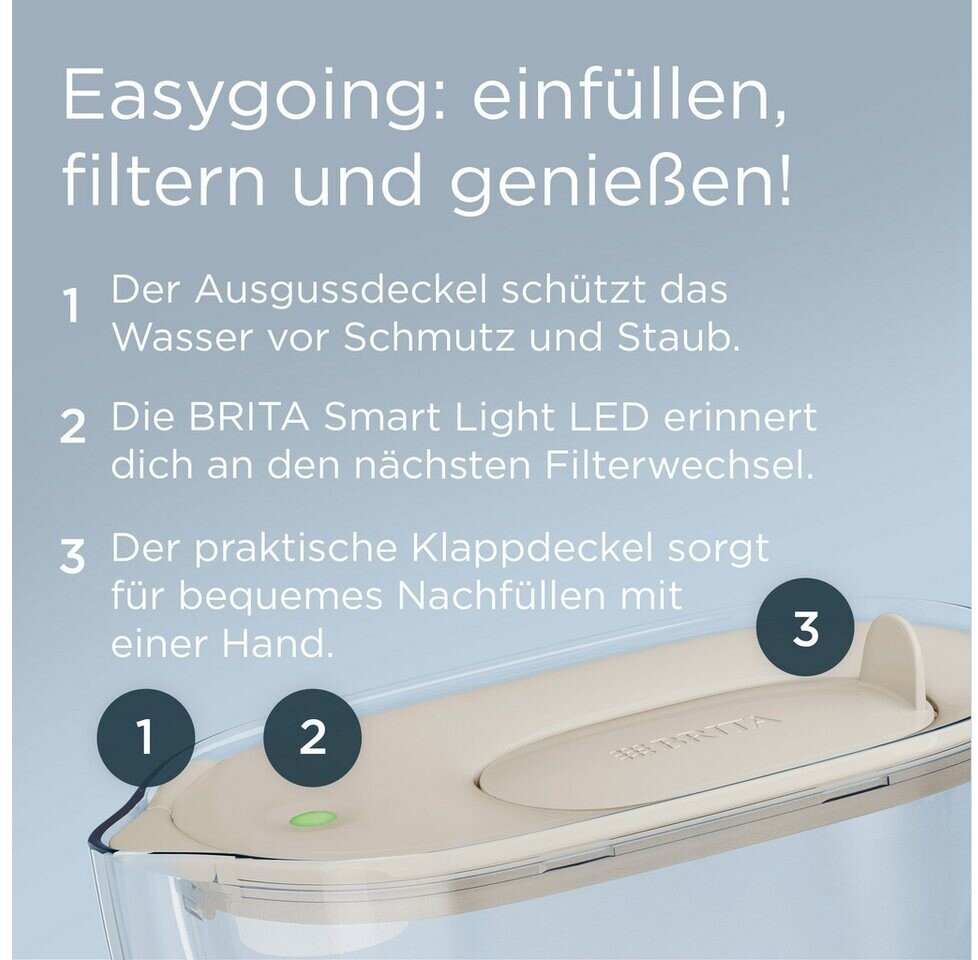 Easygoing: einfüllen, filtern und genießen!

1 Der Ausgussdeckel schützt das Wasser vor Schmutz und Staub.

2 Die BRITA Smart Light LED erinnert dich an den nächsten Filterwechsel.

3 Der praktische Klappdeckel sorgt für bequemes Nachfüllen mit einer Hand.

3

1

2

BRITA