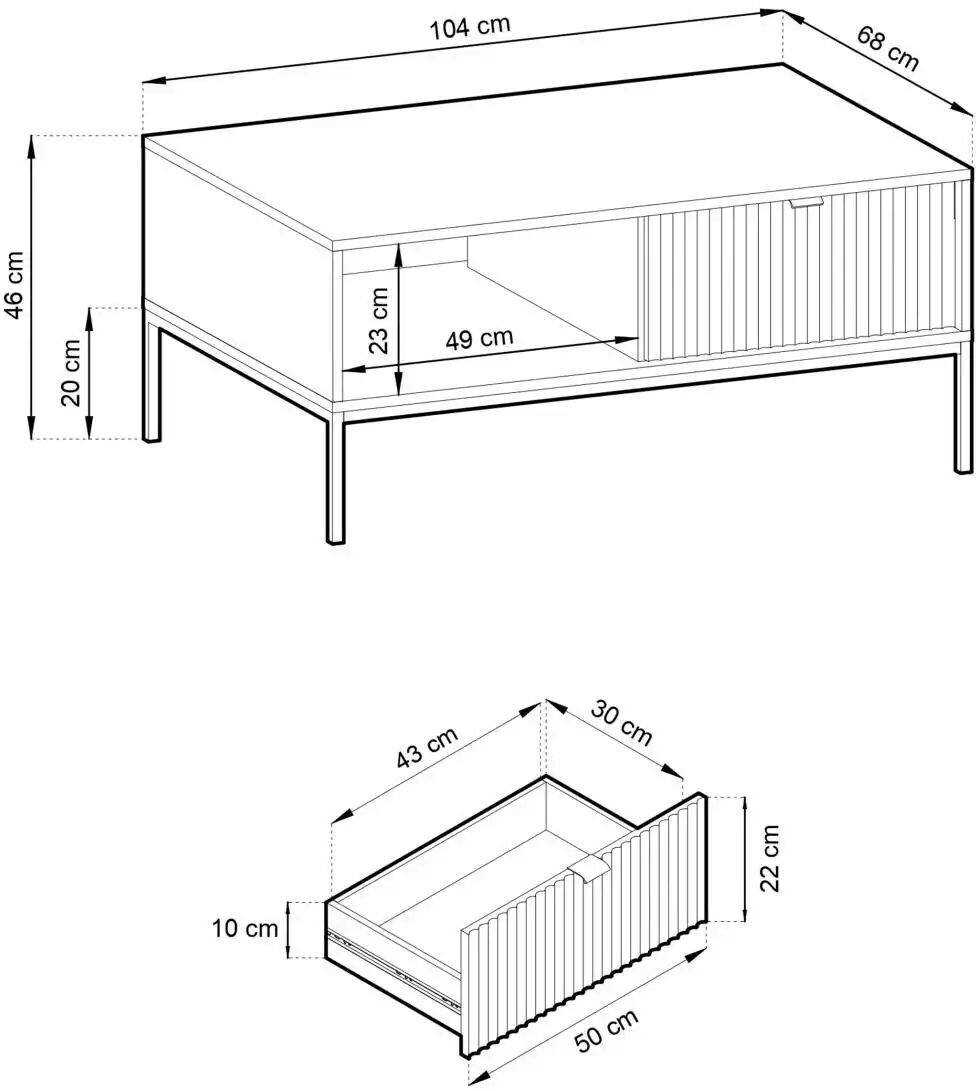 104 cm
68 cm
46 cm
20 cm
23 cm
49 cm
43 cm
30 cm
22 cm
10 cm
50 cm