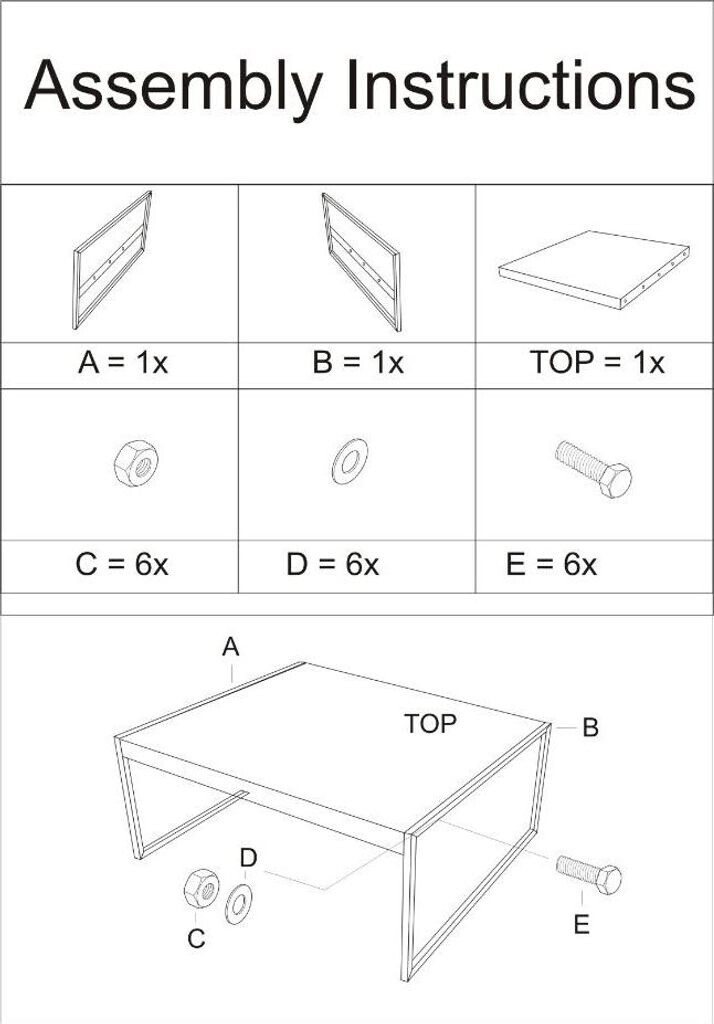 Assembly Instructions

| A = 1x | B = 1x | TOP = 1x |
|---|---|---|
| C = 6x | D = 6x | E = 6x |

A
TOP
B
D
C
E