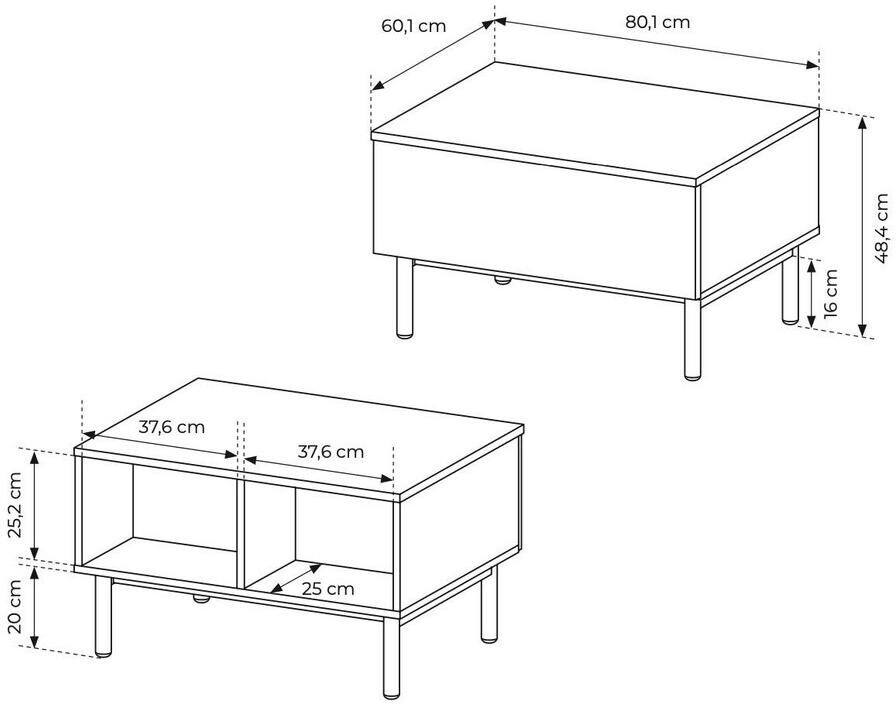 60,1 cm
80,1 cm
48,4 cm
16 cm
37,6 cm
37,6 cm
25,2 cm
20 cm
25 cm