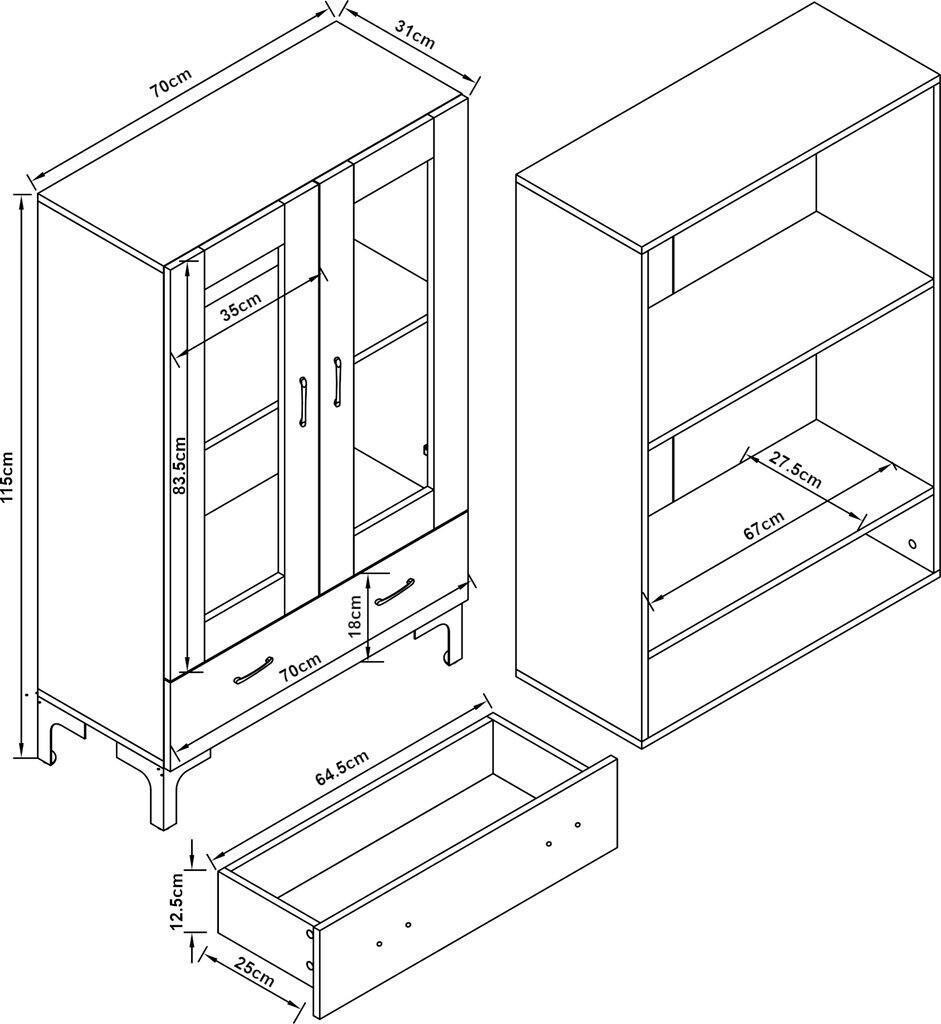 70cm
31cm
115cm
35cm
83.5cm
18cm
70cm
27.5cm
67cm
64.5cm
12.5cm
25cm