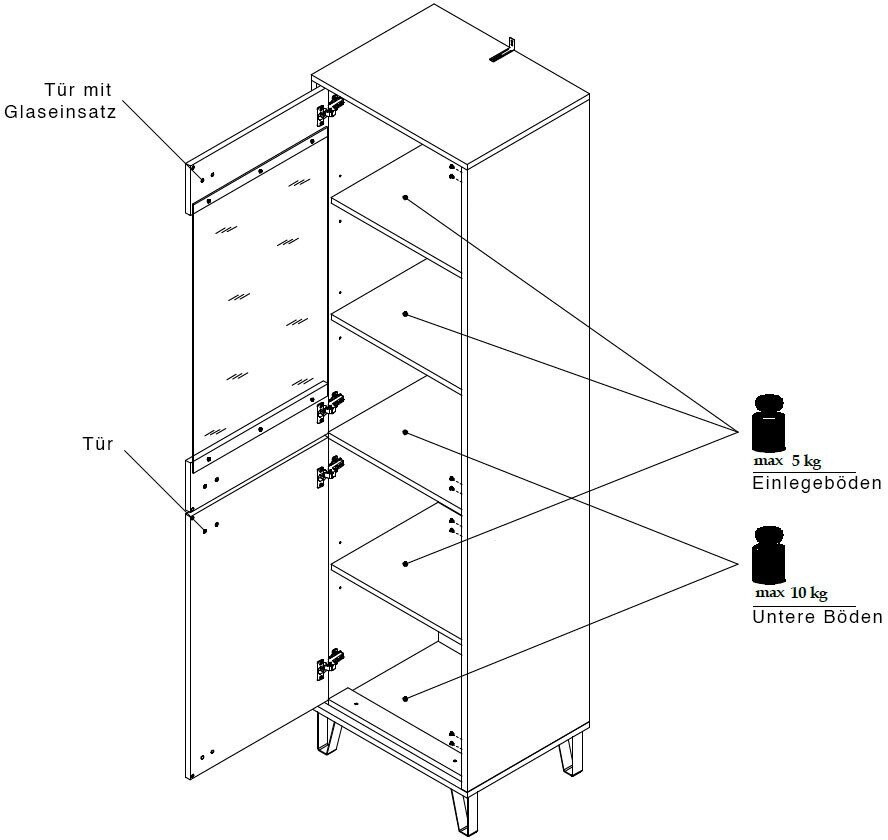 Tür mit Glaseinsatz

Tür

max 5 kg
Einlegeböden

max 10 kg
Untere Böden