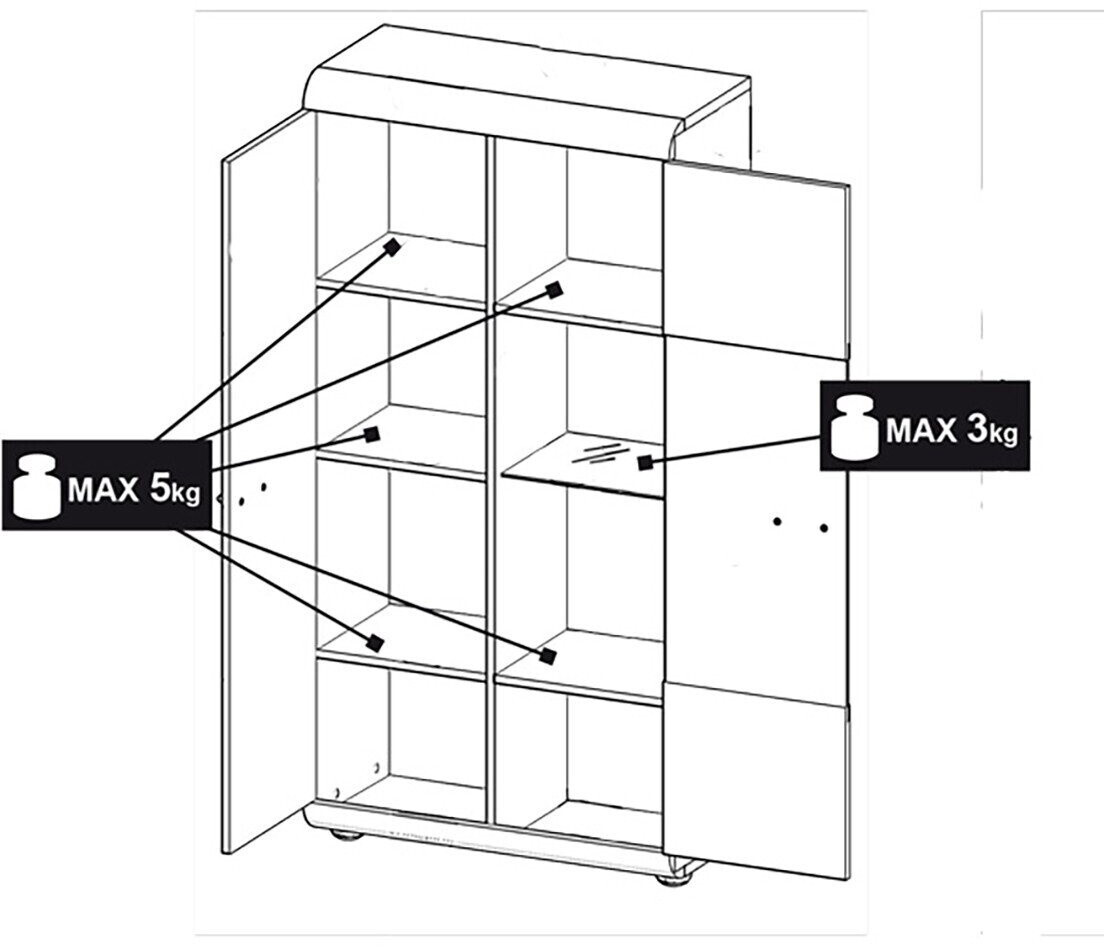 MAX 5kg

MAX 3kg