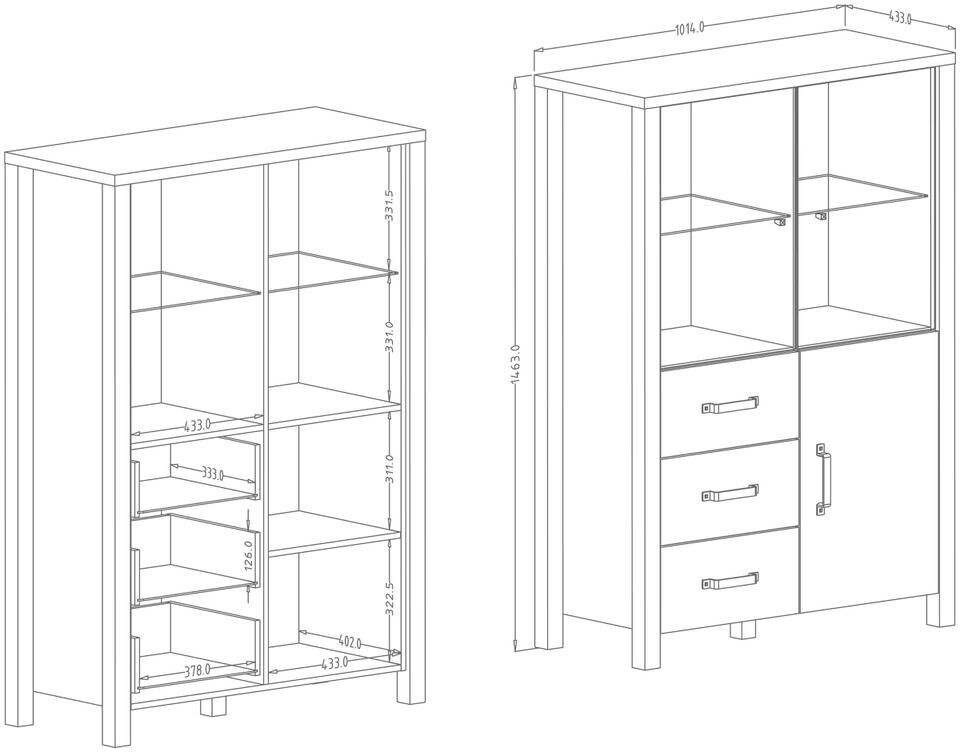 331.5
331.0
433.0
333.0
311.0
126.0
322.5
402.0
378.0
433.0
1014.0
433.0
1463.0