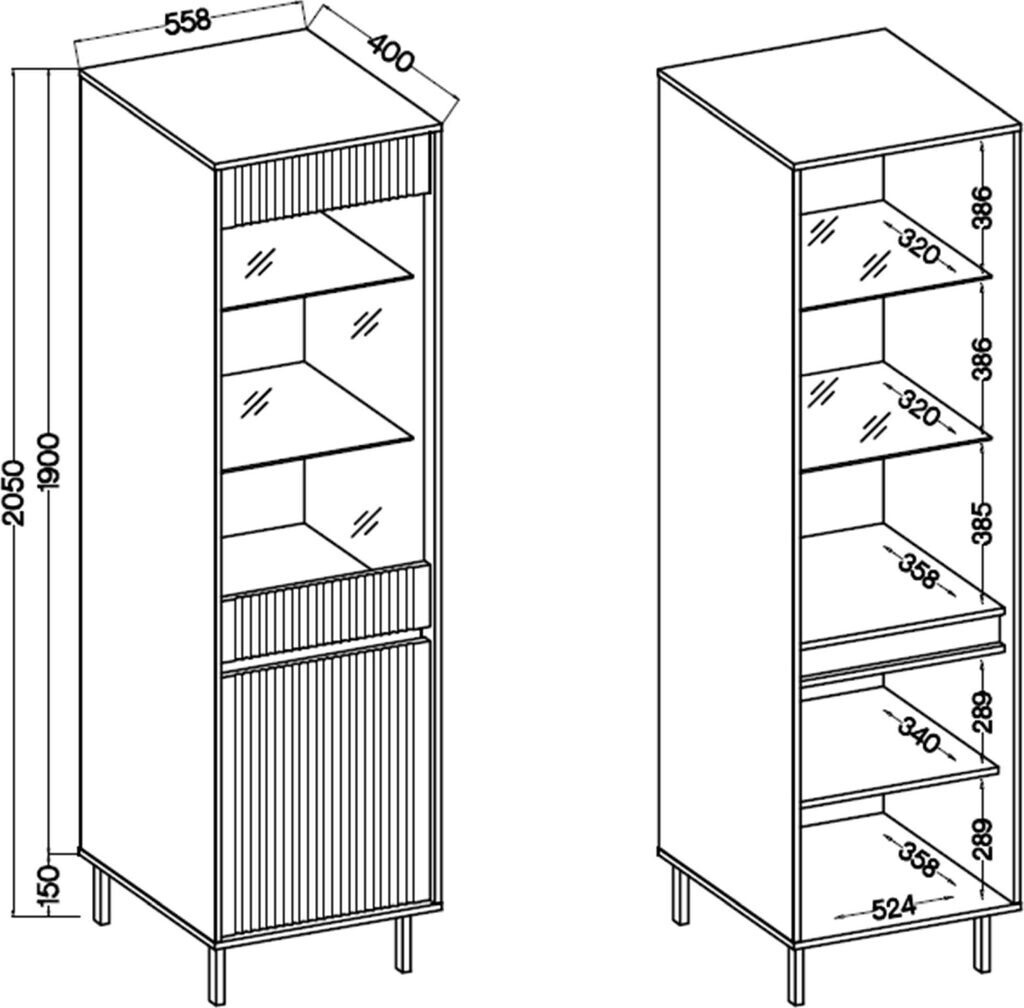 558
400
2050
1900
150
386
320
386
320
385
358
289
340
289
358
524