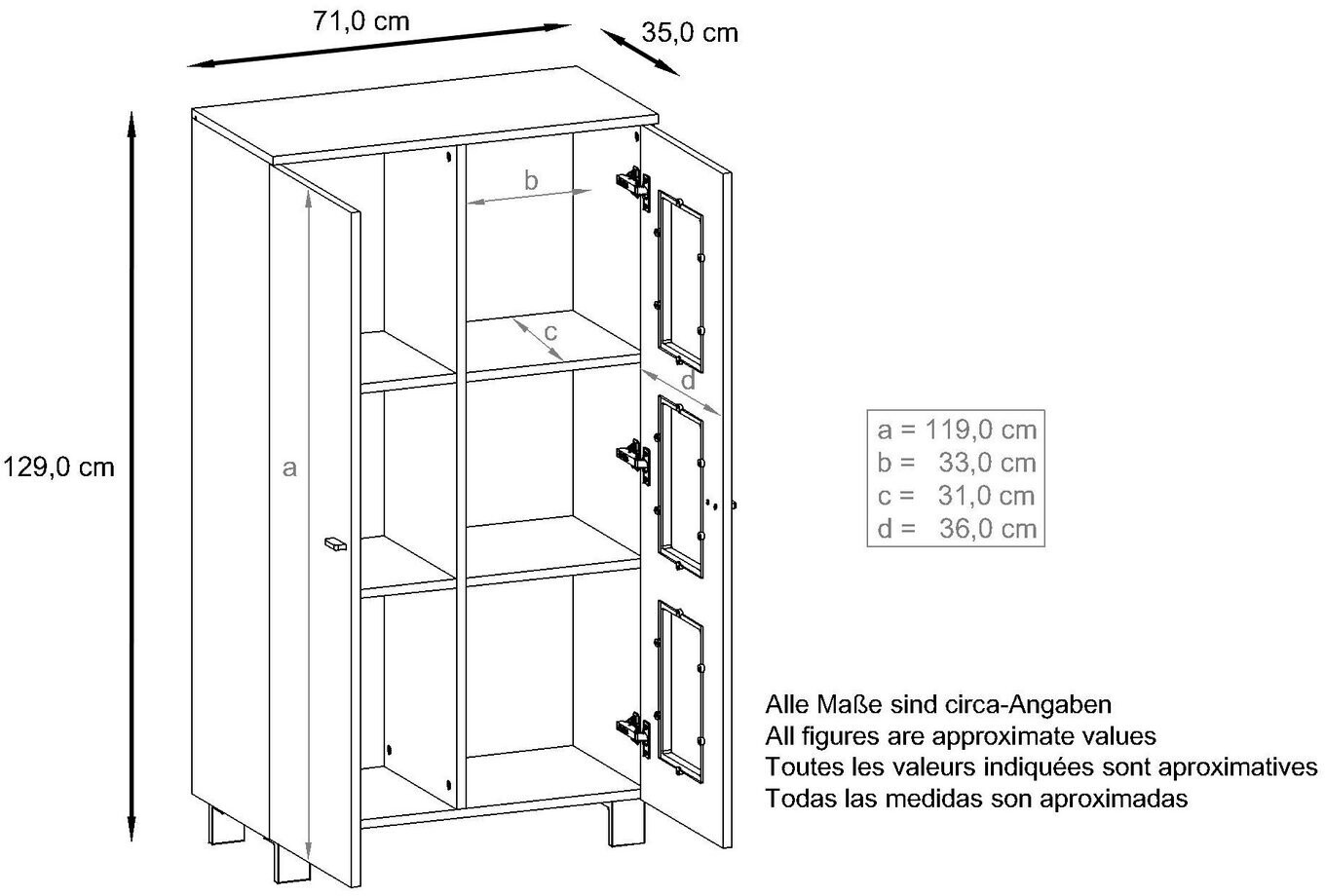 71,0 cm
35,0 cm
129,0 cm
a
b
c
d

a = 119,0 cm
b = 33,0 cm
c = 31,0 cm
d = 36,0 cm

Alle Maße sind circa-Angaben
All figures are approximate values
Toutes les valeurs indiquées sont aproximatives
Todas las medidas son aproximadas