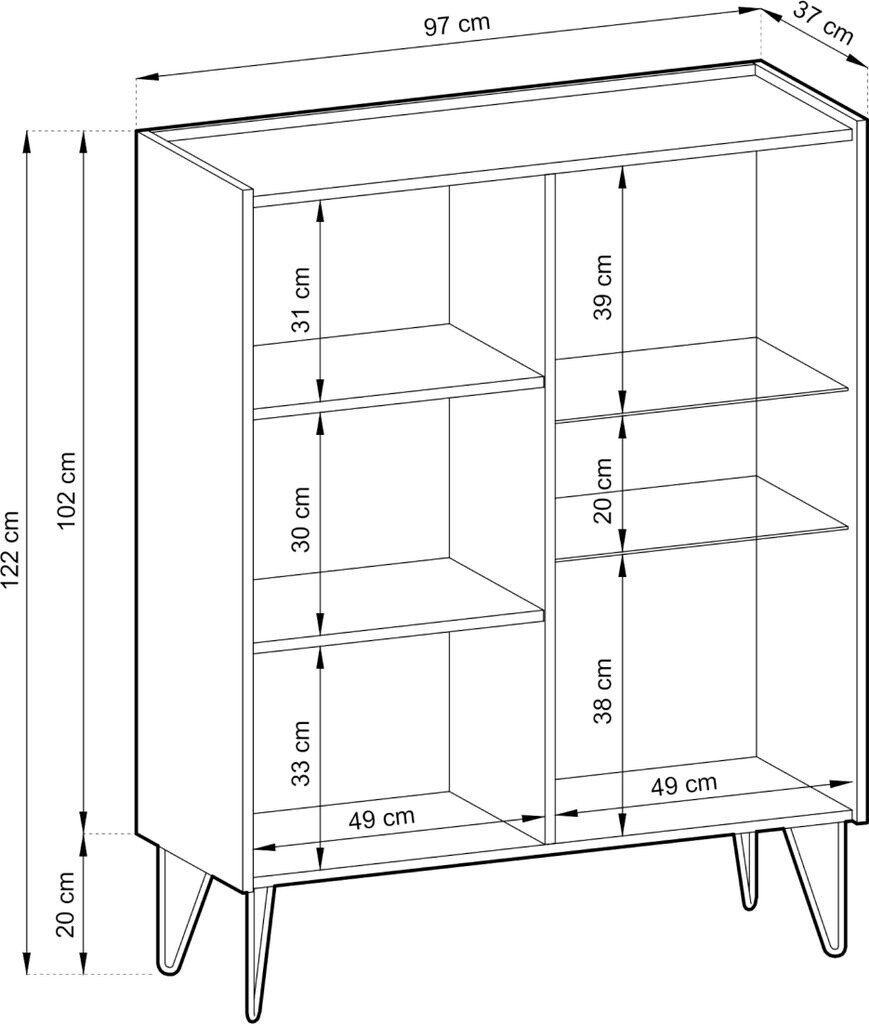 97 cm
37 cm
122 cm
102 cm
20 cm
31 cm
30 cm
33 cm
49 cm
39 cm
20 cm
38 cm
49 cm