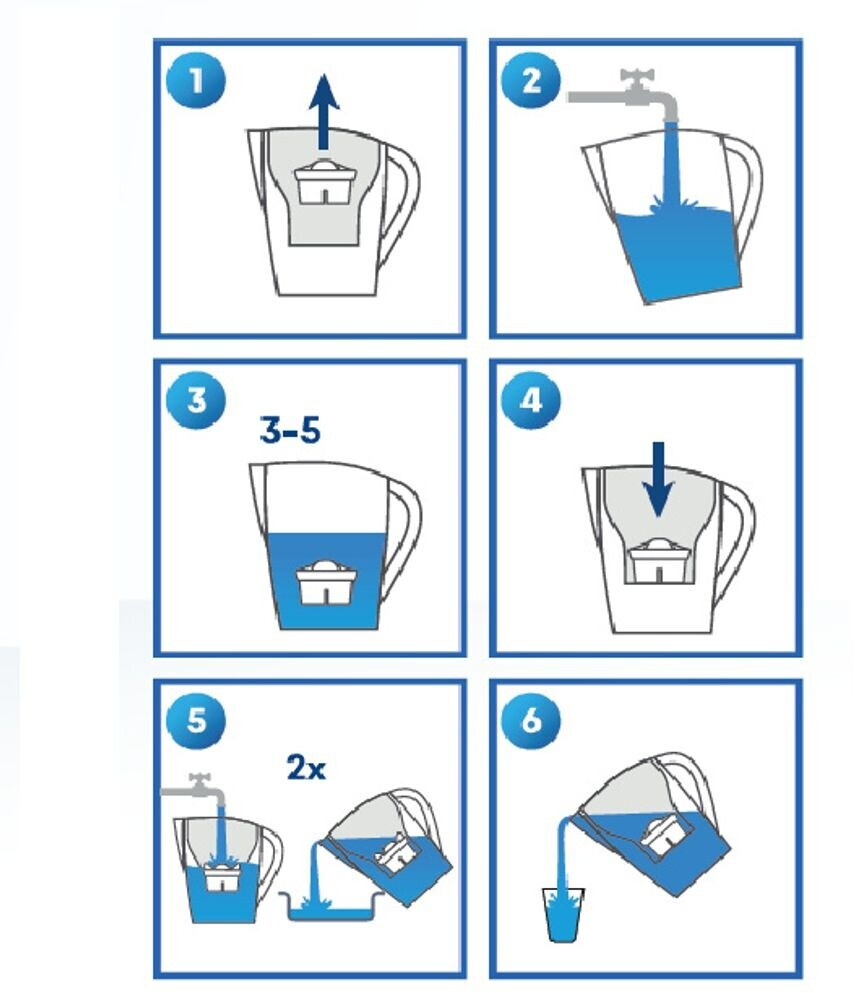 1

2

3

3-5

4

5

2x

6