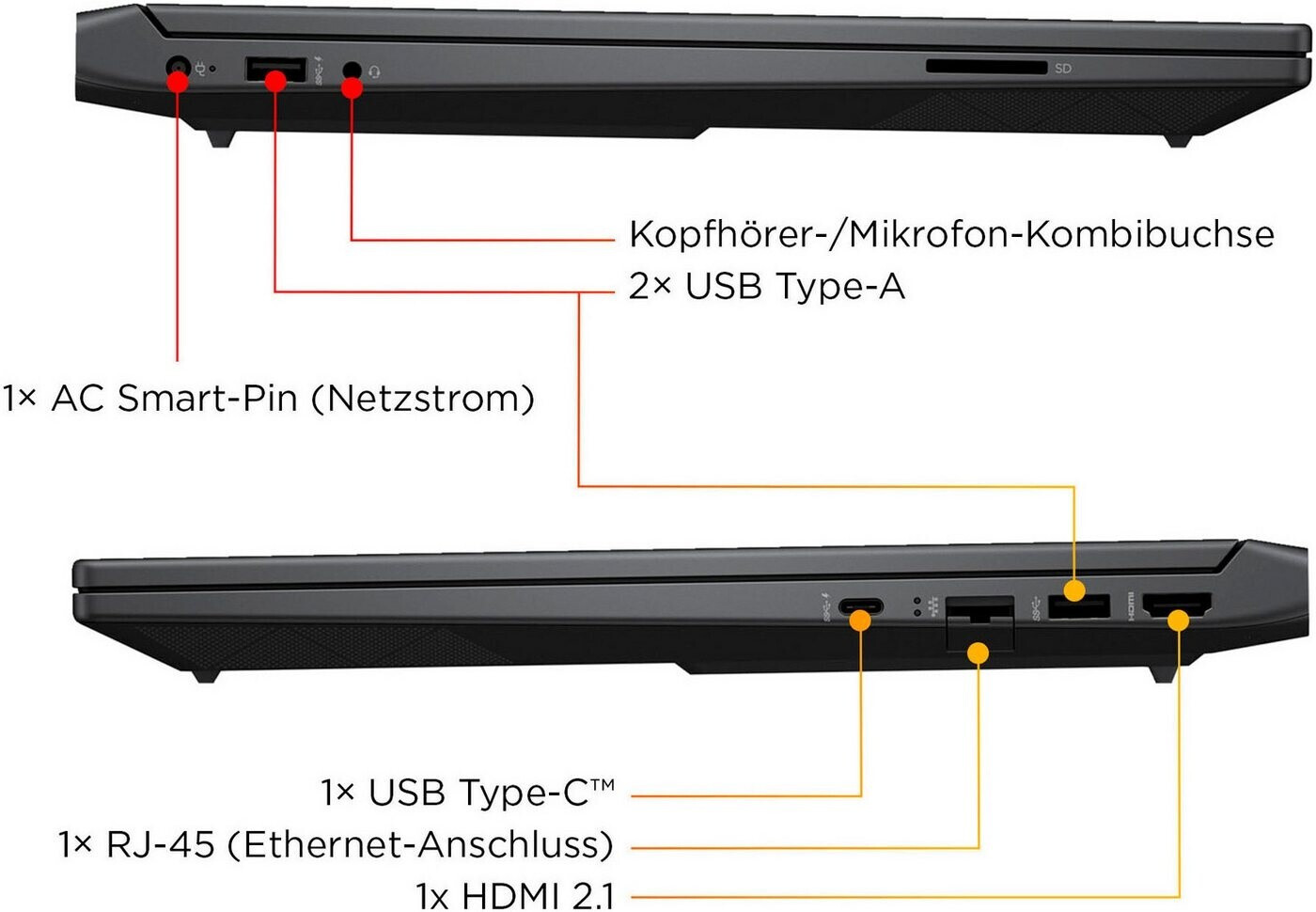 SD

Kopfhörer-/Mikrofon-Kombibuchse

2× USB Type-A

1× AC Smart-Pin (Netzstrom)

HDMI

1× USB Type-C™

1× RJ-45 (Ethernet-Anschluss)

1x HDMI 2.1