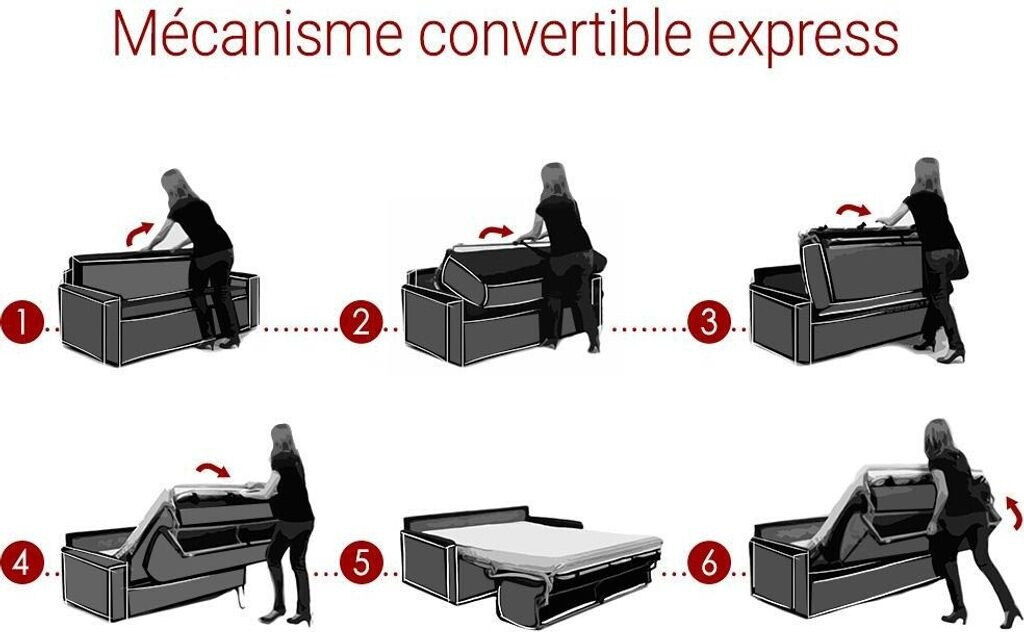 Mécanisme convertible express

1

2

3

4

5

6