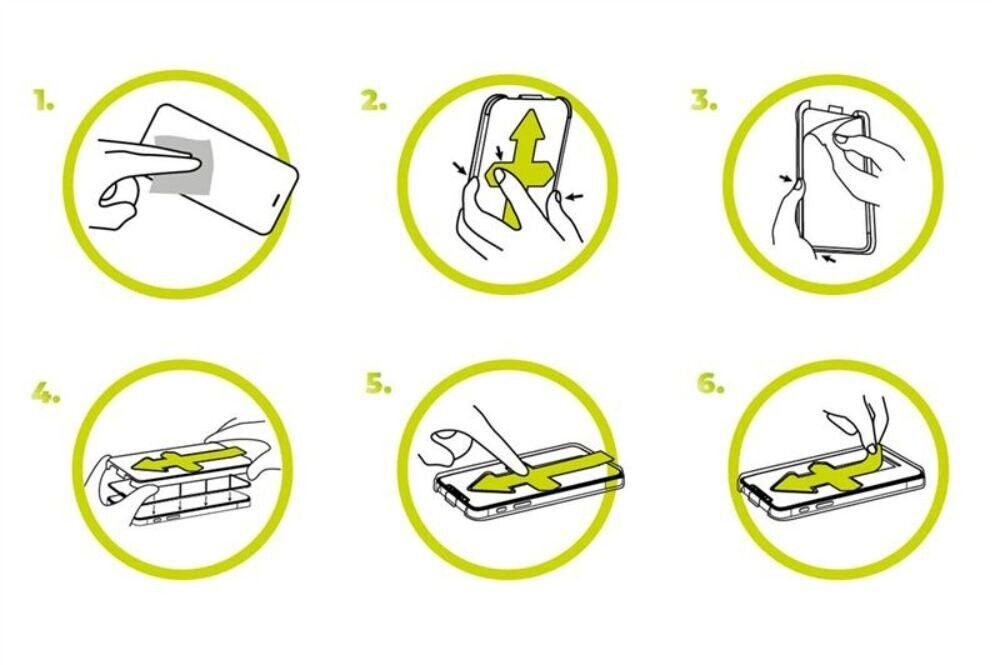 1.

2.

3.

4.

5.

6.