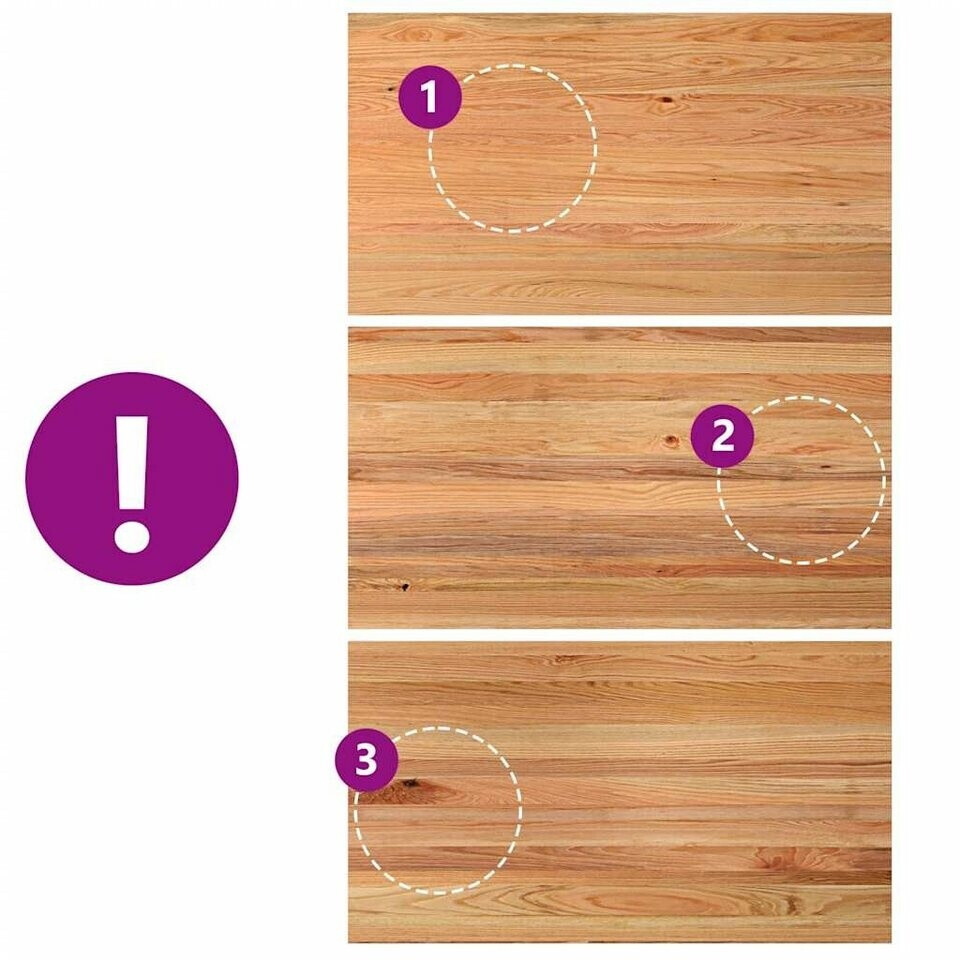 !

1

2

3