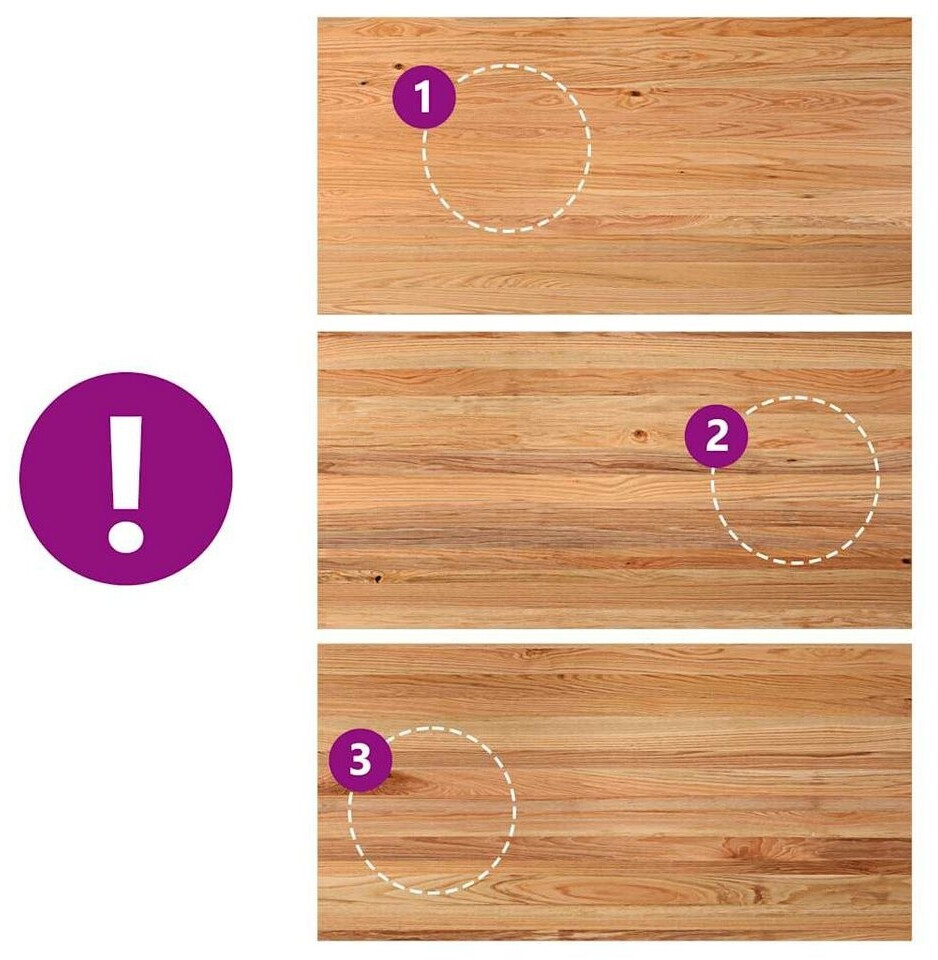 !
1
2
3