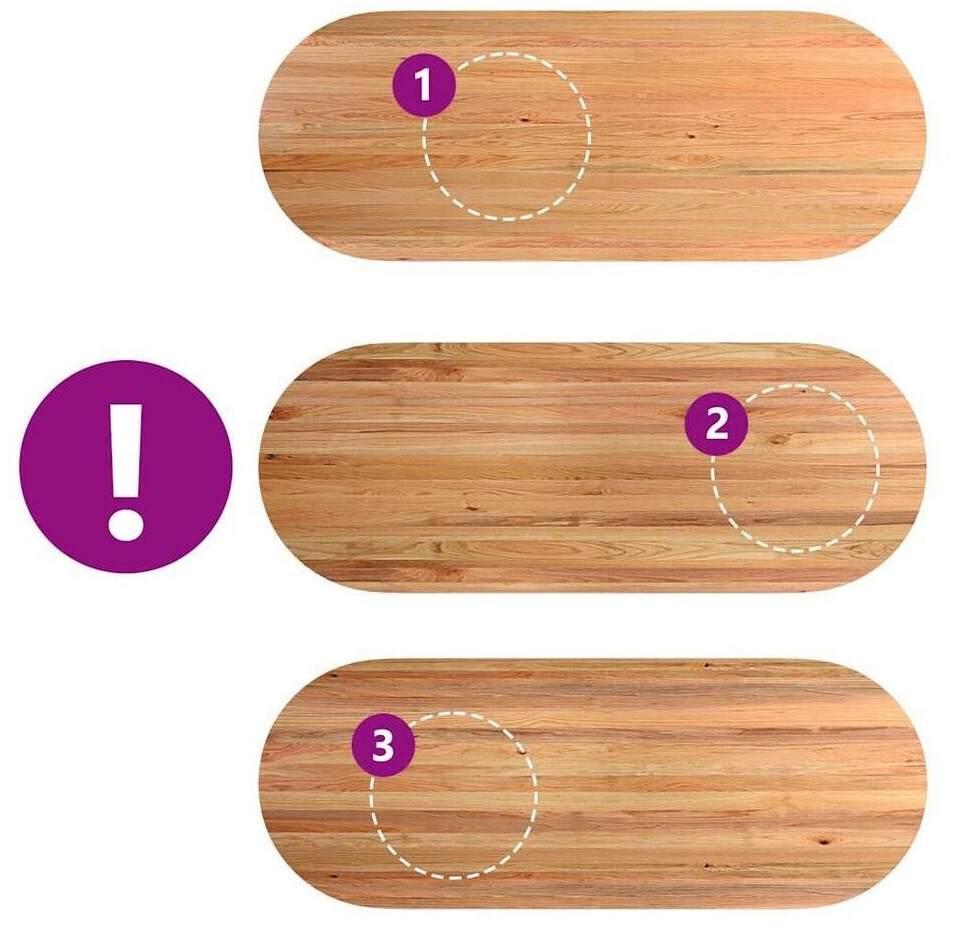 1

!

2

3