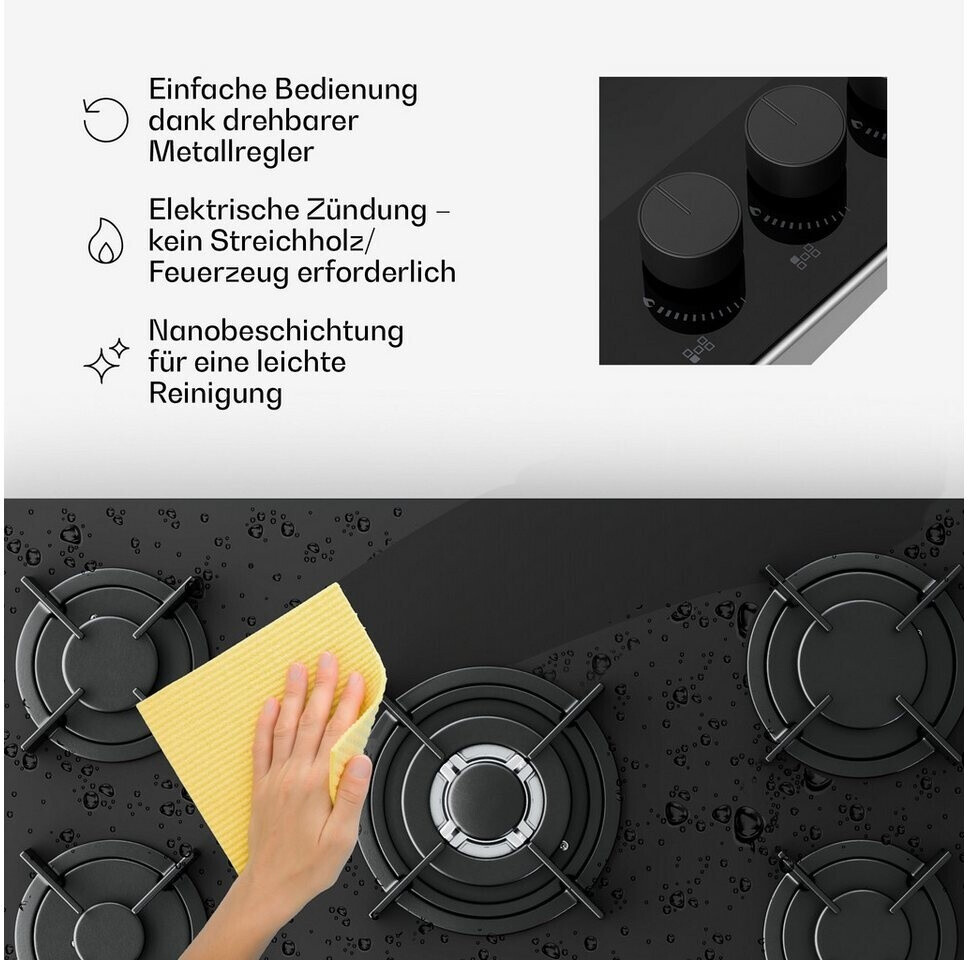 Einfache Bedienung dank drehbarer Metallregler

Elektrische Zündung – kein Streichholz/ Feuerzeug erforderlich

Nanobeschichtung für eine leichte Reinigung