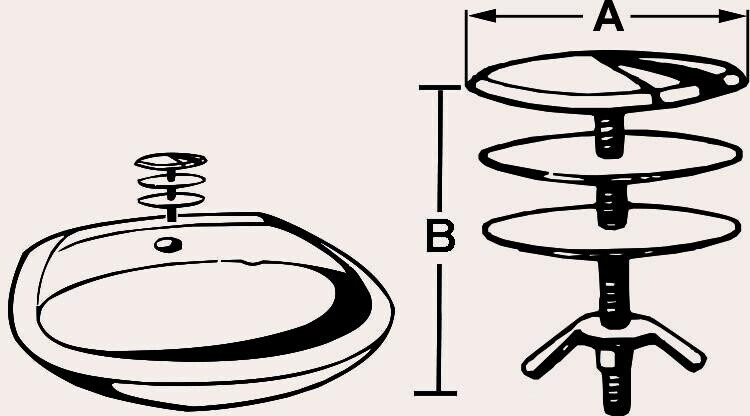 A
B