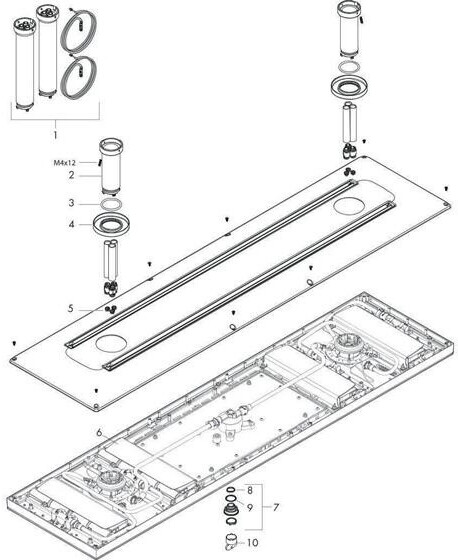 1
M4x12
2
3
4
5
6
8
9
7
10