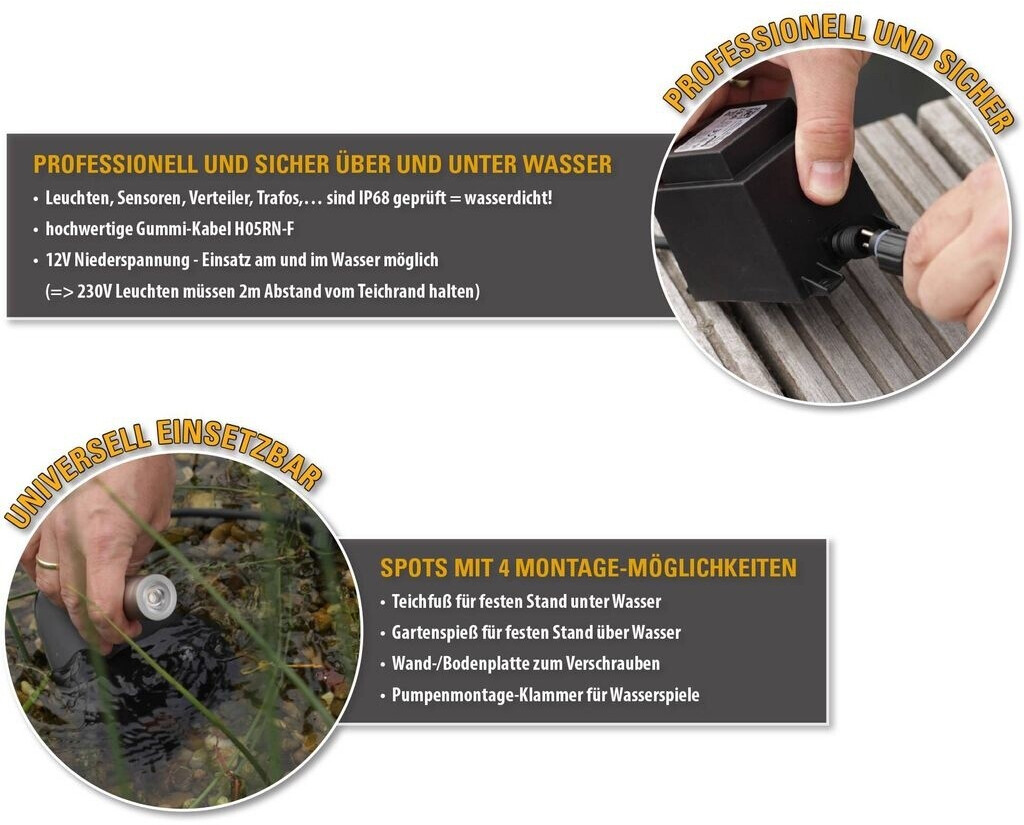 PROFESSIONELL UND SICHER

PROFESSIONELL UND SICHER ÜBER UND UNTER WASSER

• Leuchten, Sensoren, Verteiler, Trafos,… sind IP68 geprüft = wasserdicht!

• hochwertige Gummi-Kabel H05RN-F

• 12V Niederspannung - Einsatz am und im Wasser möglich (=> 230V Leuchten müssen 2m Abstand vom Teichrand halten)

UNIVERSELL EINSETZBAR

SPOTS MIT 4 MONTAGE-MÖGLICHKEITEN

• Teichfuß für festen Stand unter Wasser

• Gartenspieß für festen Stand über Wasser

• Wand-/Bodenplatte zum Verschrauben

• Pumpenmontage-Klammer für Wasserspiele