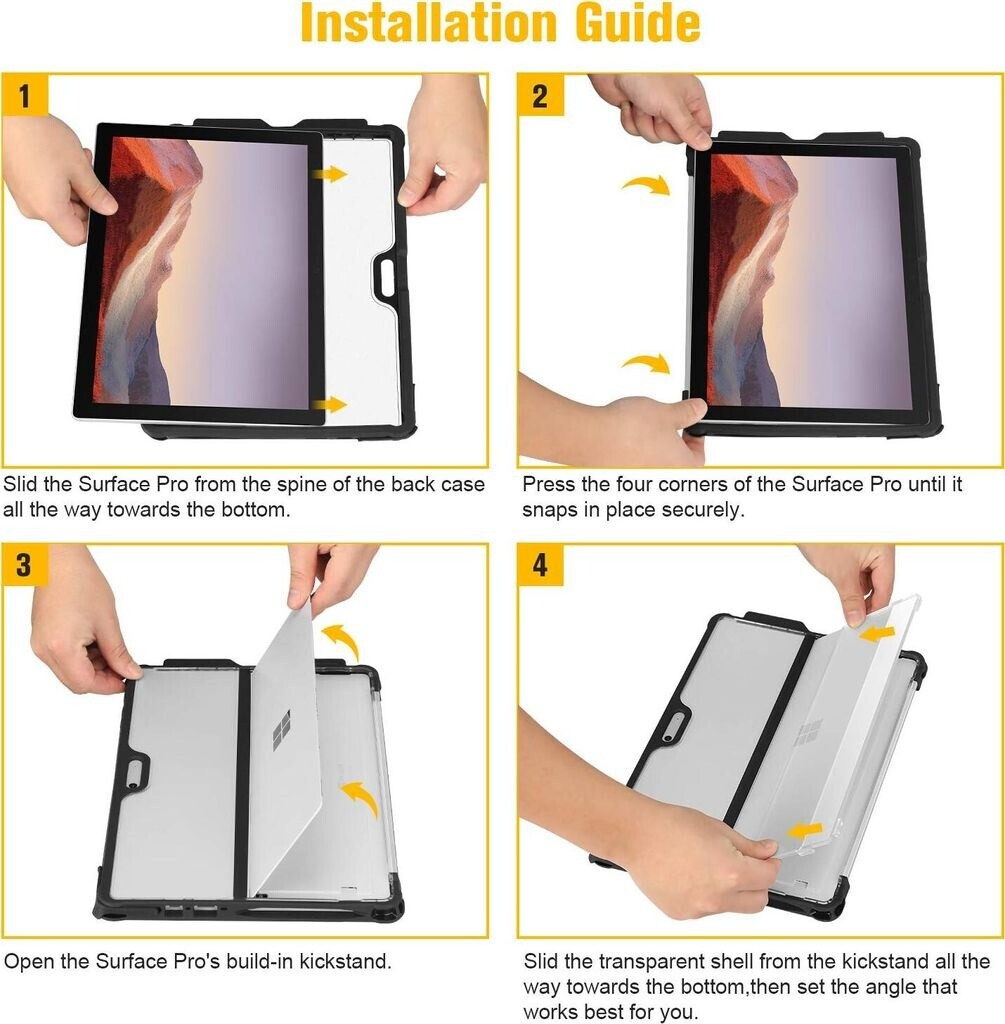 Installation Guide

1

Slid the Surface Pro from the spine of the back case all the way towards the bottom.

2

Press the four corners of the Surface Pro until it snaps in place securely.

3

Open the Surface Pro's build-in kickstand.

4

Slid the transparent shell from the kickstand all the way towards the bottom,then set the angle that works best for you.