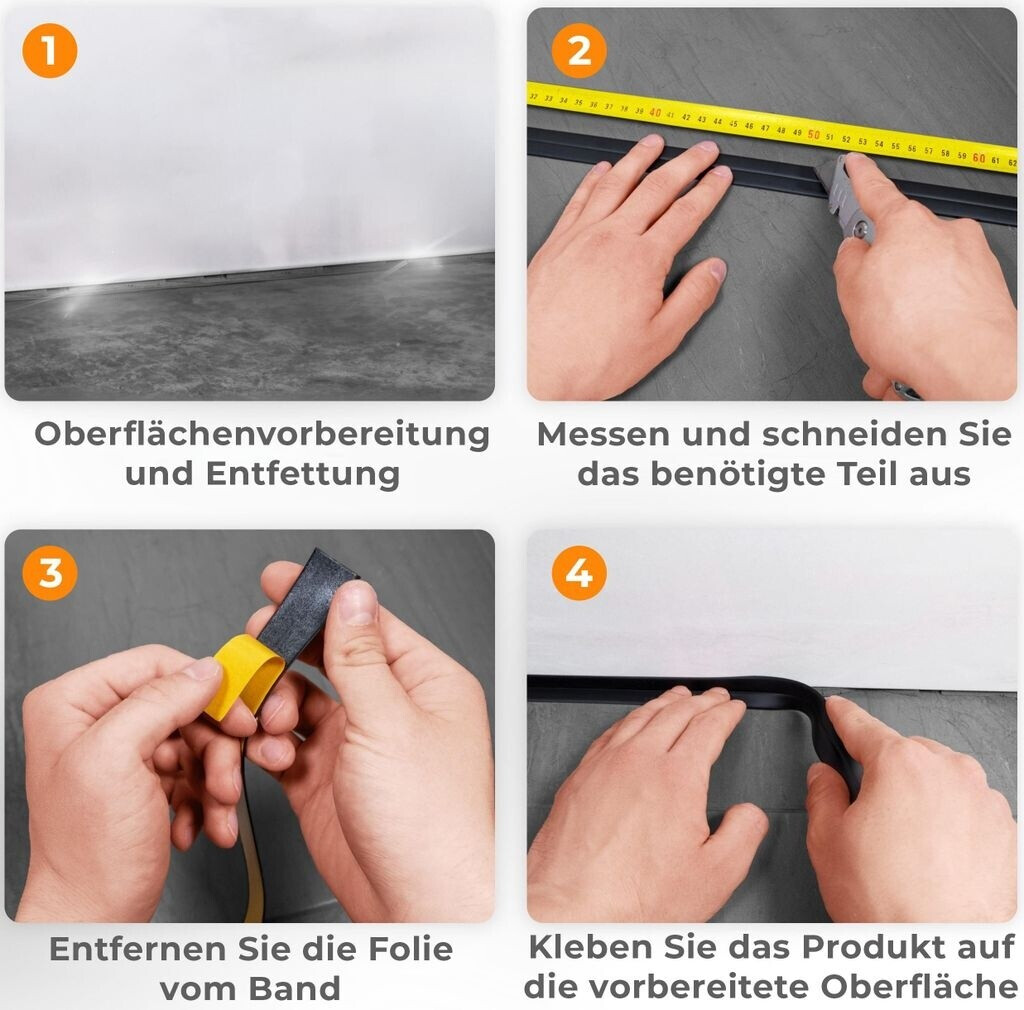 1

Oberflächenvorbereitung und Entfettung

2

32 33 34 35 36 37 38 39 40 41 42 43 44 45 46 47 48 49 50 51 52 53 54 55 56 57 58 59 60 61 62

Messen und schneiden Sie das benötigte Teil aus

3

Entfernen Sie die Folie vom Band

4

Kleben Sie das Produkt auf die vorbereitete Oberfläche