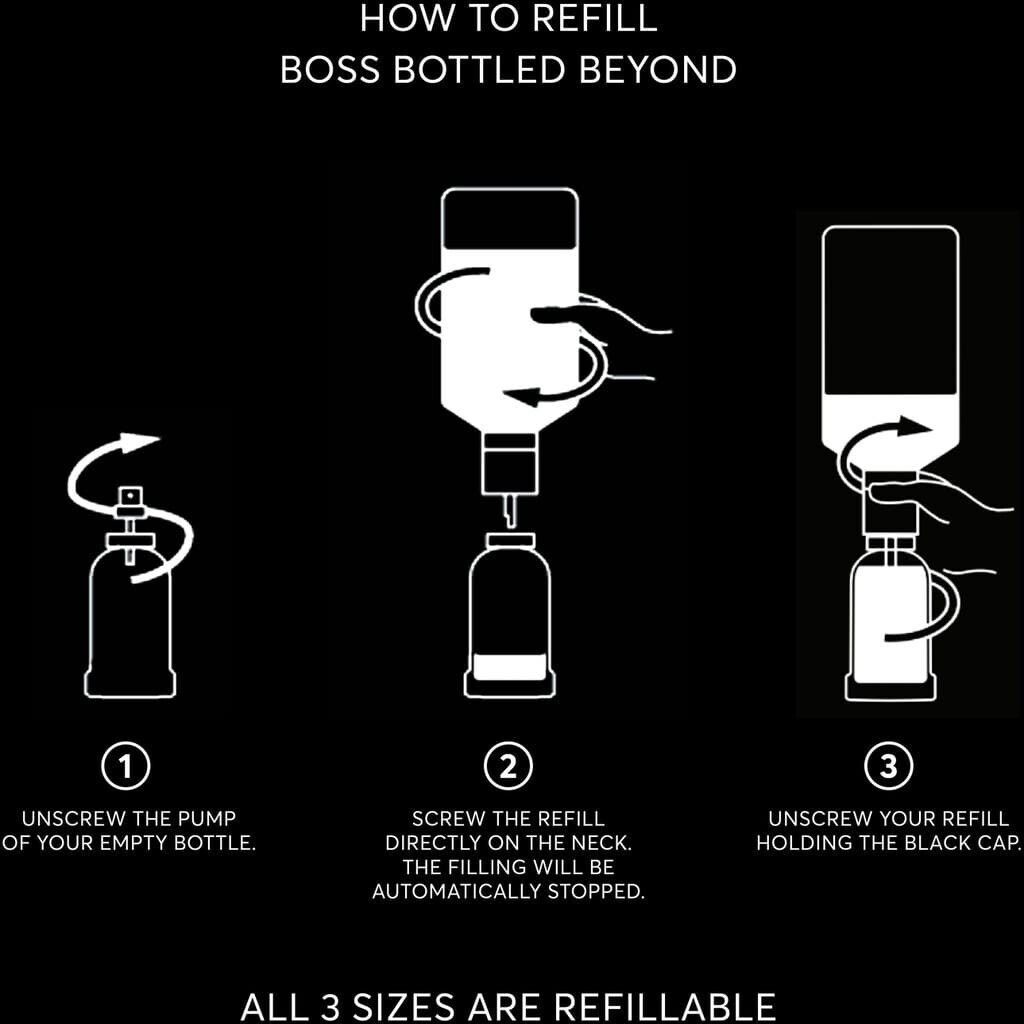 HOW TO REFILL
BOSS BOTTLED BEYOND

1
UNSCREW THE PUMP OF YOUR EMPTY BOTTLE.

2
SCREW THE REFILL DIRECTLY ON THE NECK. THE FILLING WILL BE AUTOMATICALLY STOPPED.

3
UNSCREW YOUR REFILL HOLDING THE BLACK CAP.

ALL 3 SIZES ARE REFILLABLE