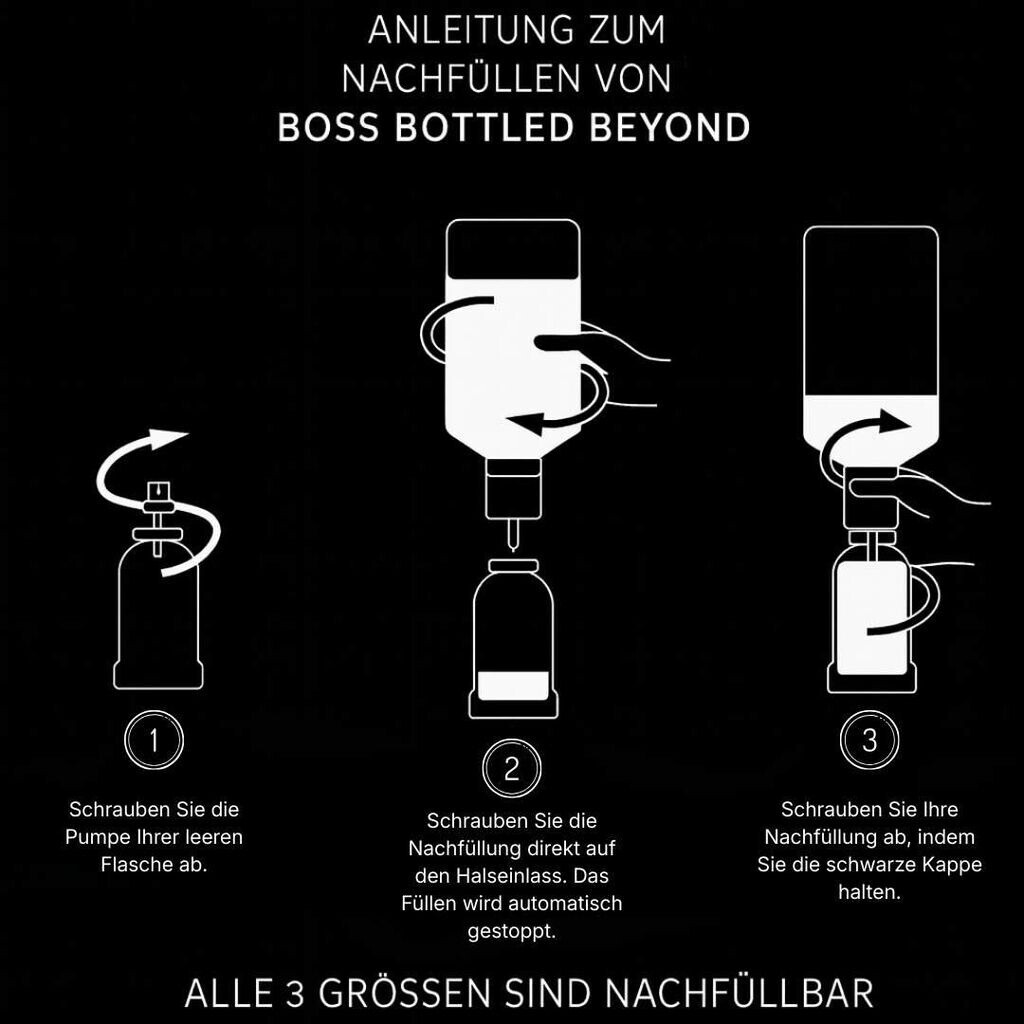 ANLEITUNG ZUM NACHFÜLLEN VON
BOSS BOTTLED BEYOND

1

Schrauben Sie die Pumpe Ihrer leeren Flasche ab.

2

Schrauben Sie die Nachfüllung direkt auf den Halseinlass. Das Füllen wird automatisch gestoppt.

3

Schrauben Sie Ihre Nachfüllung ab, indem Sie die schwarze Kappe halten.

ALLE 3 GRÖSSEN SIND NACHFÜLLBAR