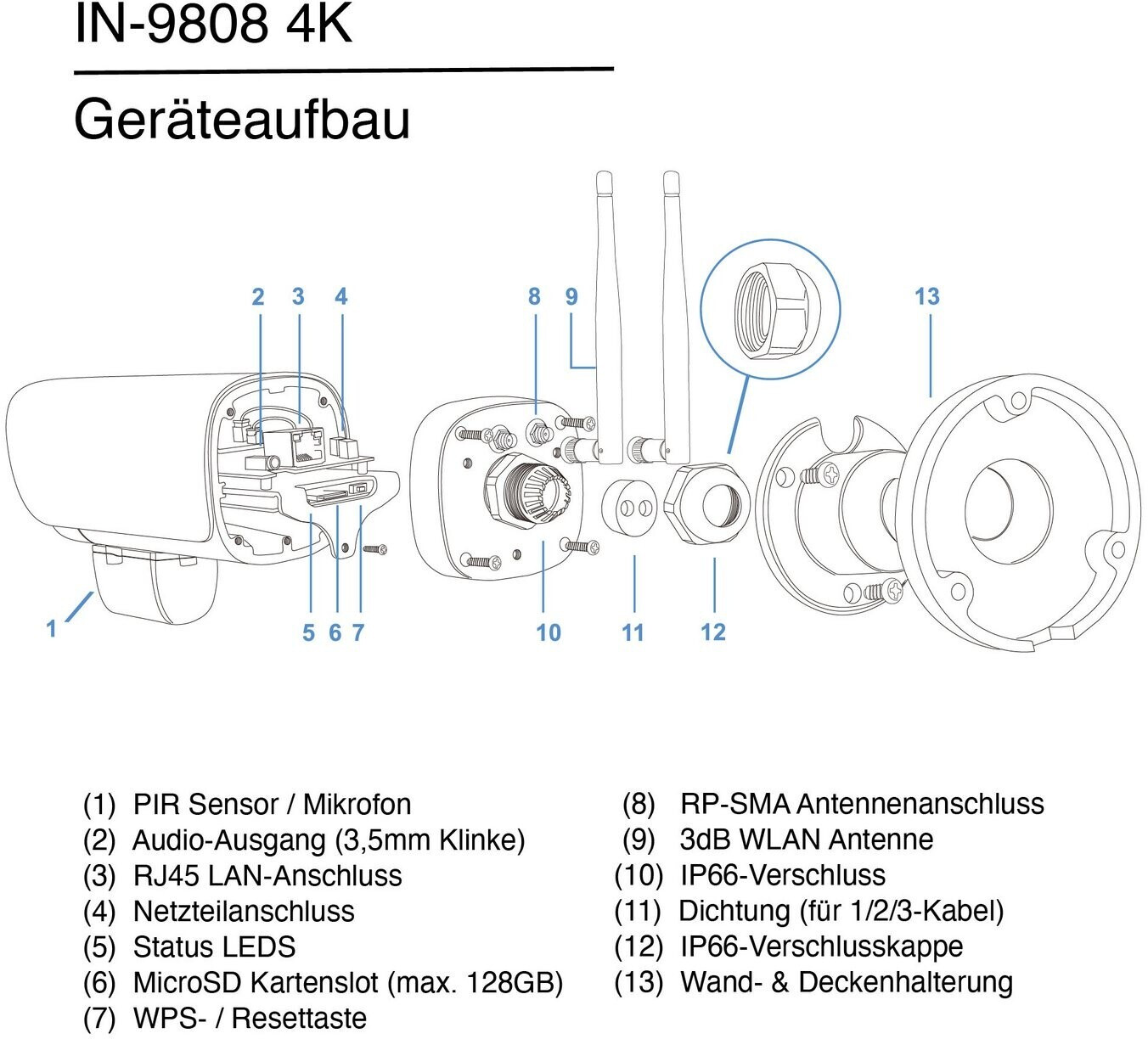 IN-9808 4K

Geräteaufbau

2 3 4 8 9 13

1 5 6 7 10 11 12

(1) PIR Sensor / Mikrofon
(2) Audio-Ausgang (3,5mm Klinke)
(3) RJ45 LAN-Anschluss
(4) Netzteilanschluss
(5) Status LEDS
(6) MicroSD Kartenslot (max. 128GB)
(7) WPS- / Resettaste

(8) RP-SMA Antennenanschluss
(9) 3dB WLAN Antenne
(10) IP66-Verschluss
(11) Dichtung (für 1/2/3-Kabel)
(12) IP66-Verschlusskappe
(13) Wand- & Deckenhalterung