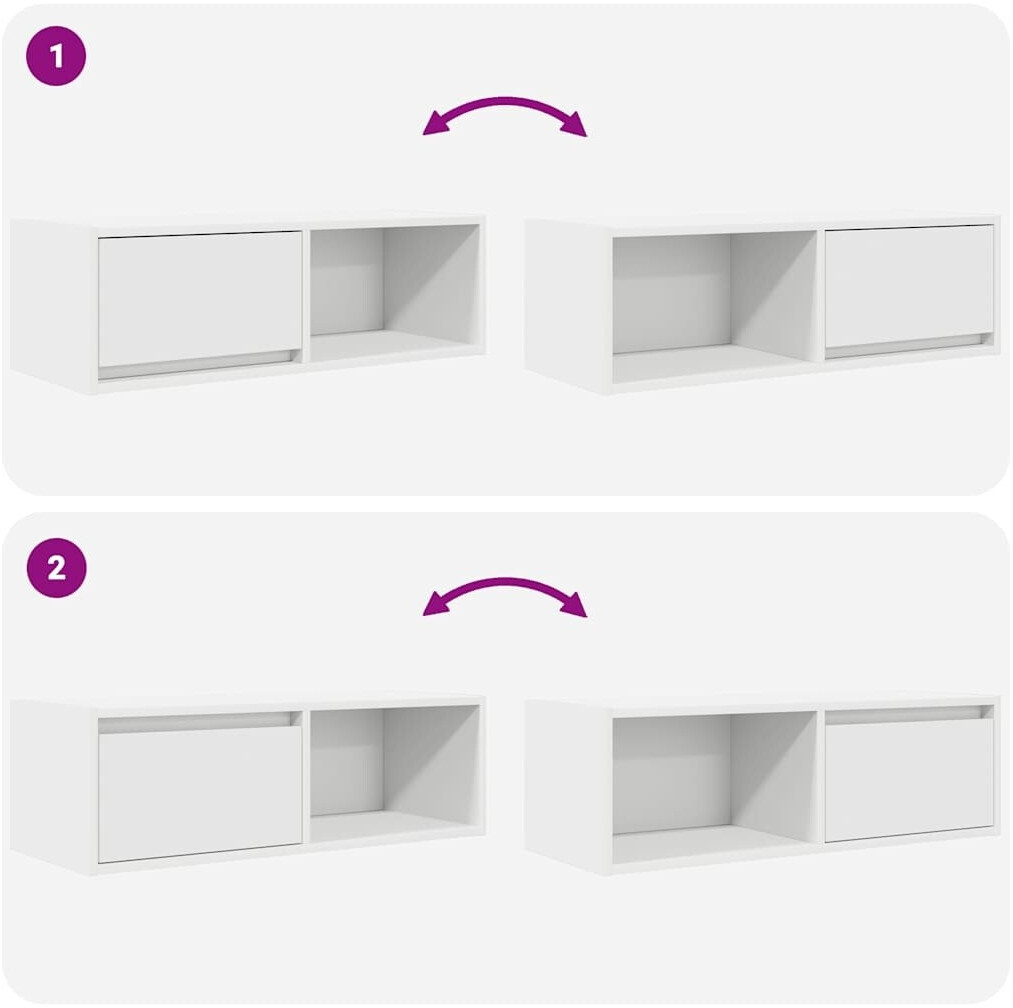 1

2