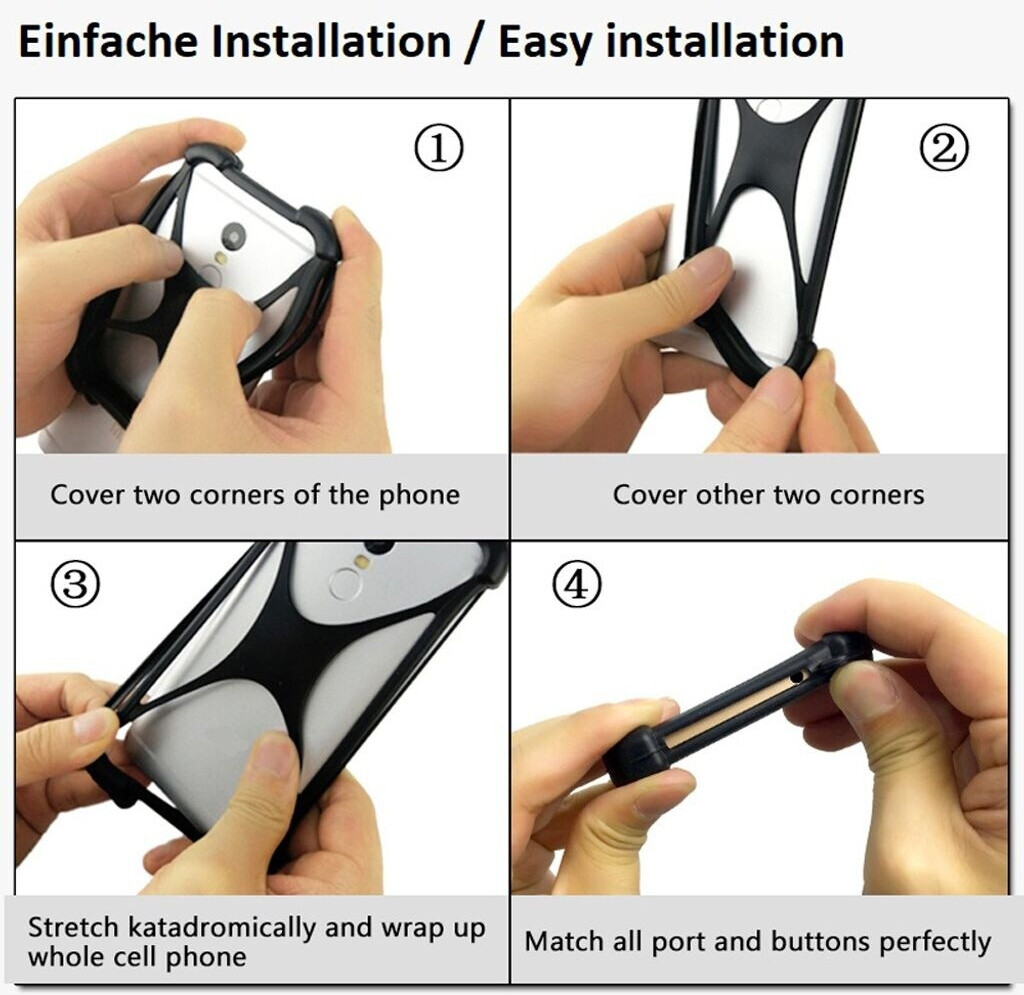 Einfache Installation / Easy installation

①

Cover two corners of the phone

②

Cover other two corners

③

Stretch katadromically and wrap up whole cell phone

④

Match all port and buttons perfectly