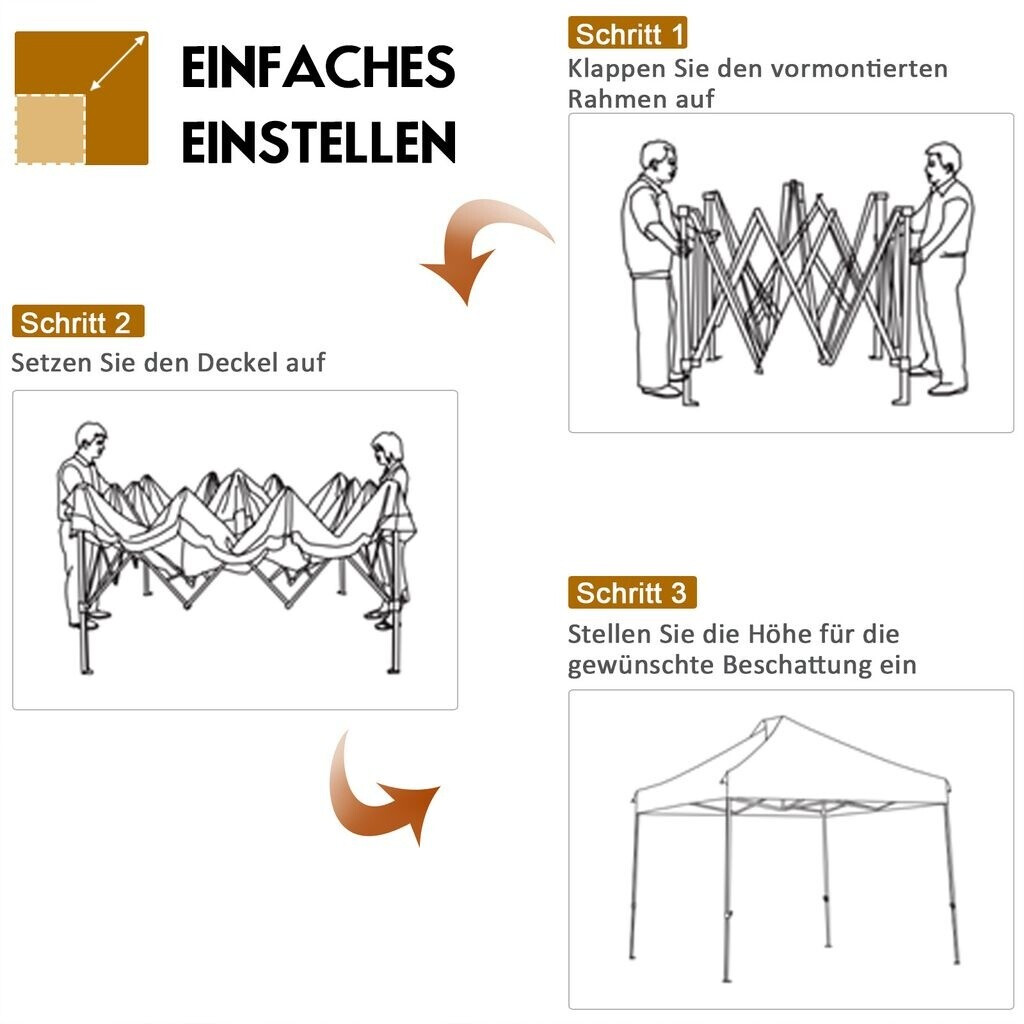 EINFACHES EINSTELLEN

Schritt 1
Klappen Sie den vormontierten Rahmen auf

Schritt 2
Setzen Sie den Deckel auf

Schritt 3
Stellen Sie die Höhe für die gewünschte Beschattung ein