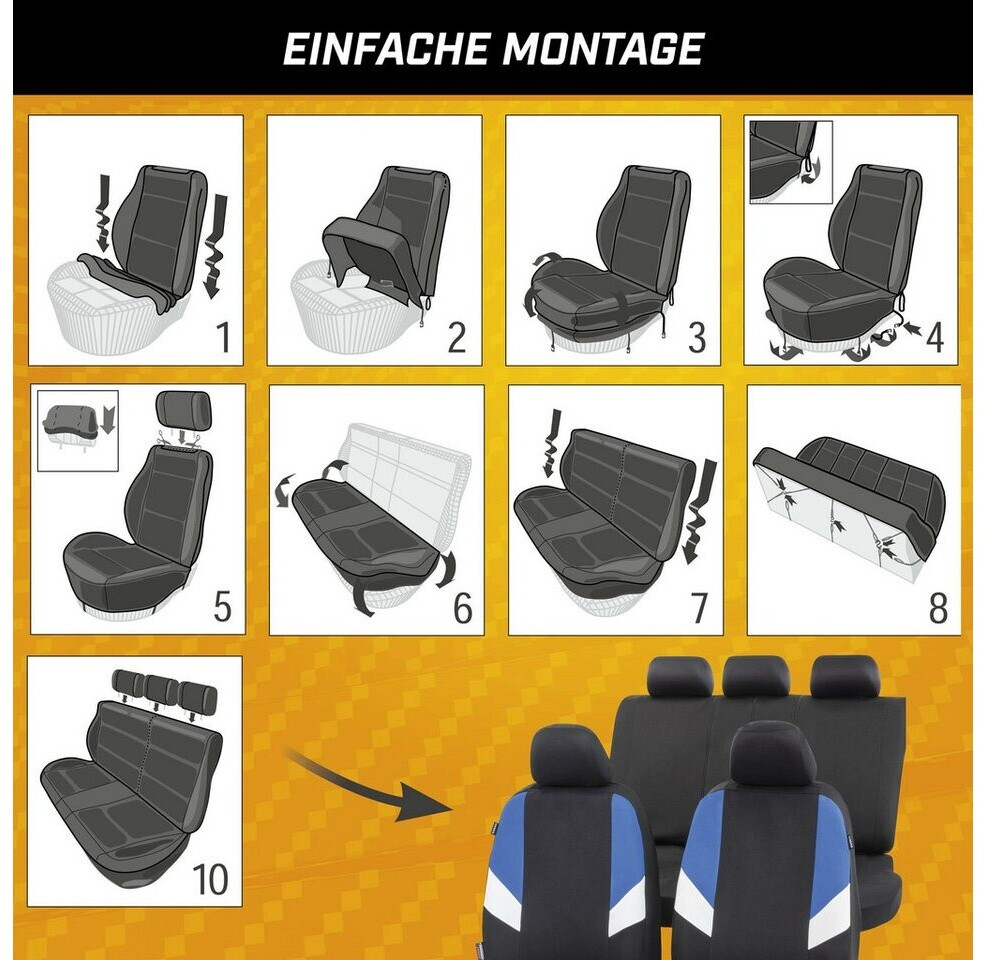 EINFACHE MONTAGE

1

2

3

4

5

6

7

8

10