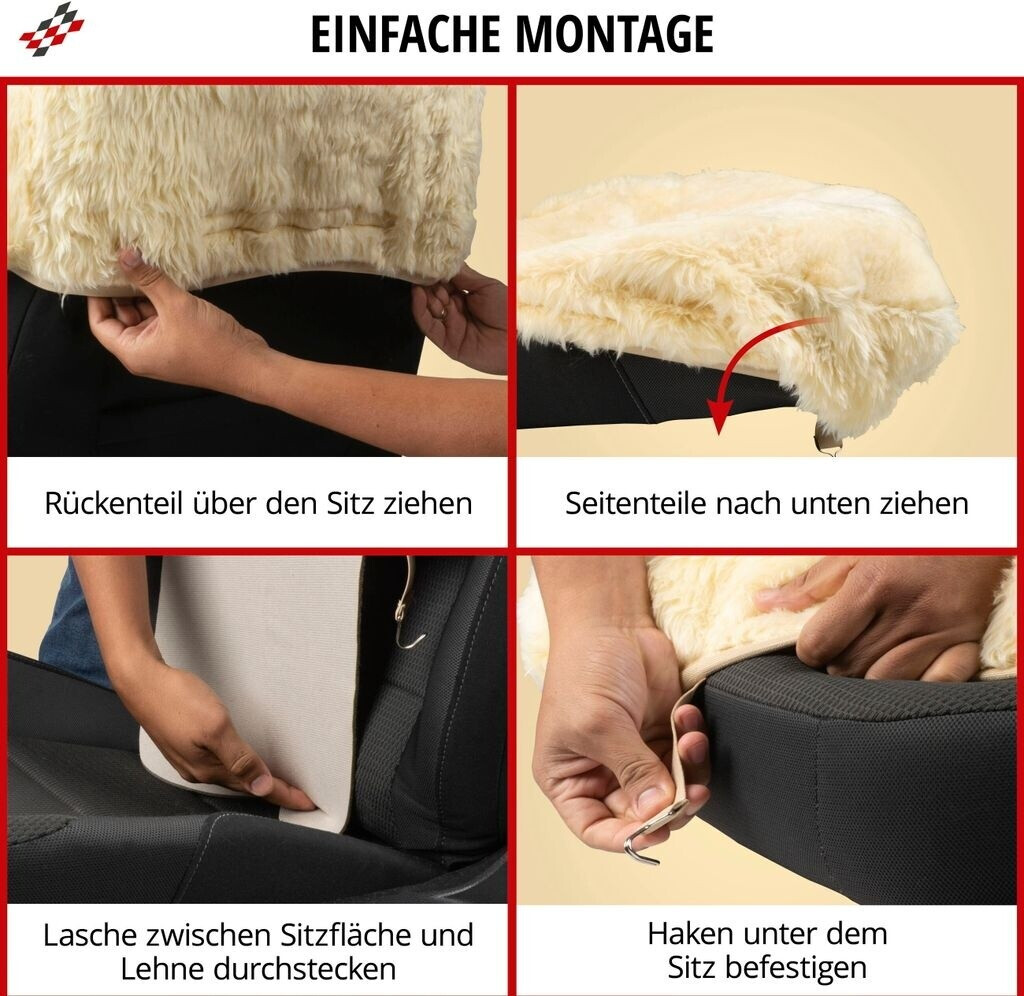 EINFACHE MONTAGE

Rückenteil über den Sitz ziehen

Seitenteile nach unten ziehen

Lasche zwischen Sitzfläche und Lehne durchstecken

Haken unter dem Sitz befestigen