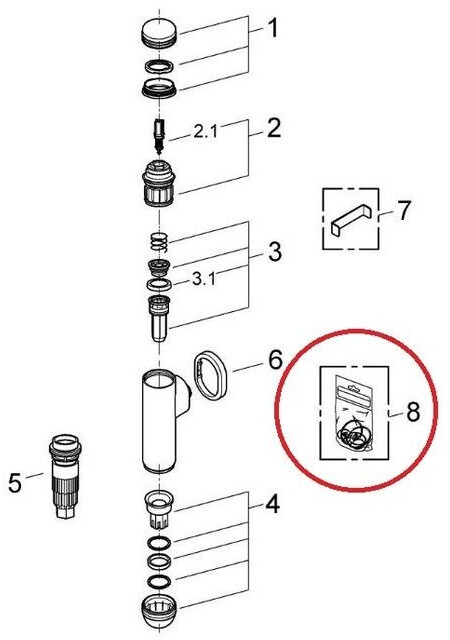 1

2.1

2

7

3

3.1

6

8

5

4