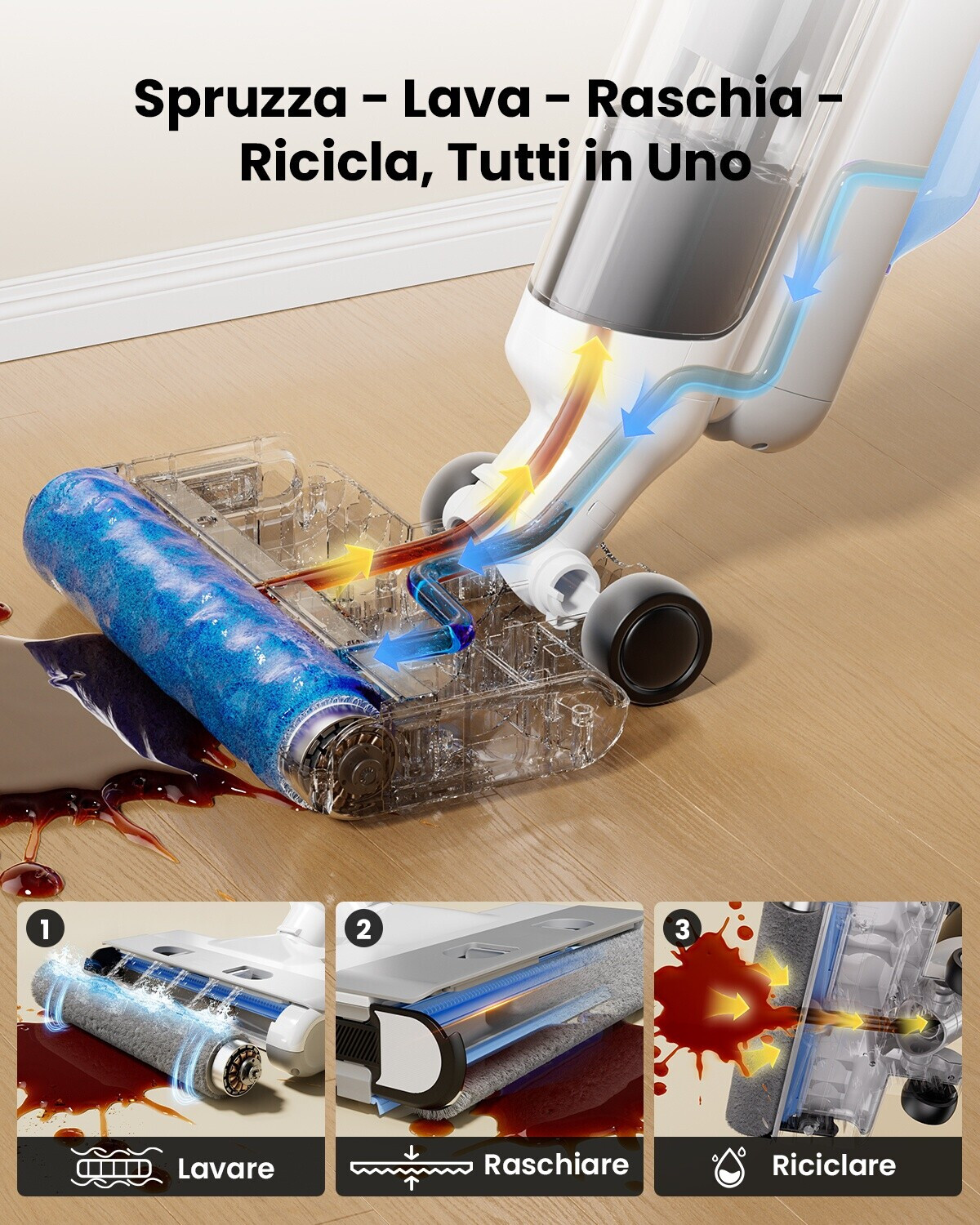 Spruzza - Lava - Raschia - Ricicla, Tutti in Uno

1
Lavare

2
Raschiare

3
Riciclare