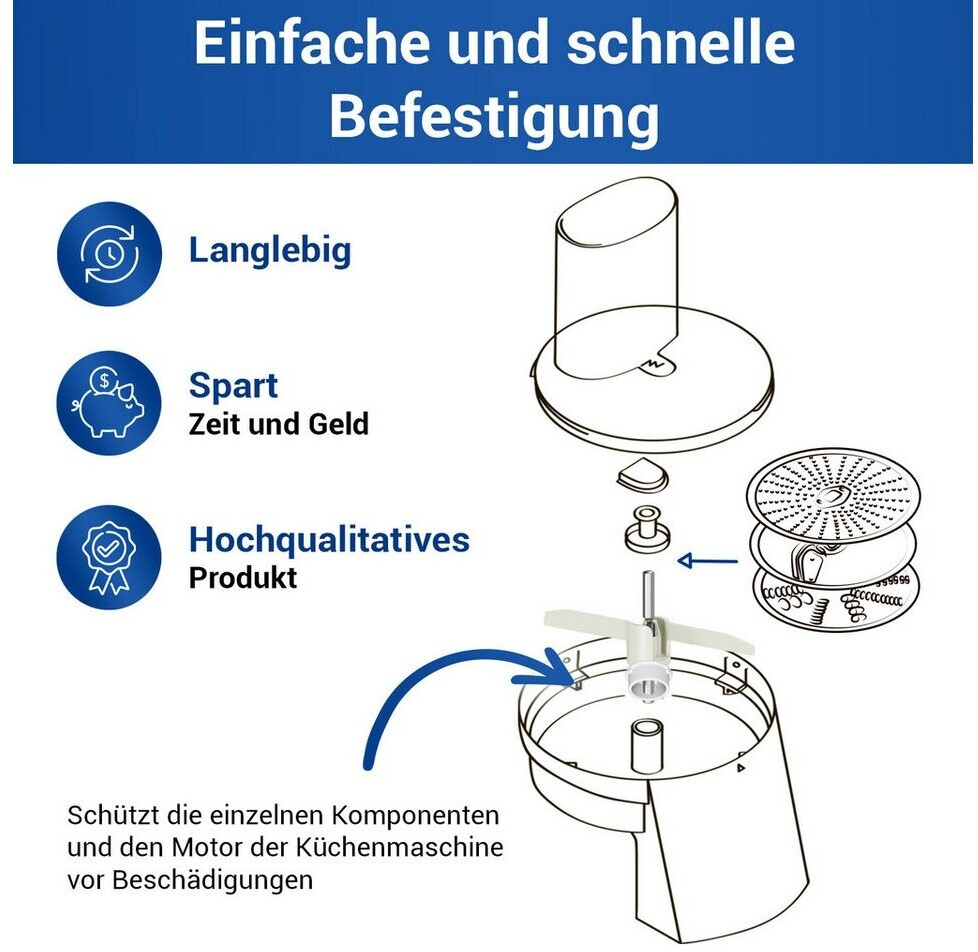 Einfache und schnelle Befestigung

Langlebig

Spart
Zeit und Geld

Hochqualitatives
Produkt

Schützt die einzelnen Komponenten und den Motor der Küchenmaschine vor Beschädigungen