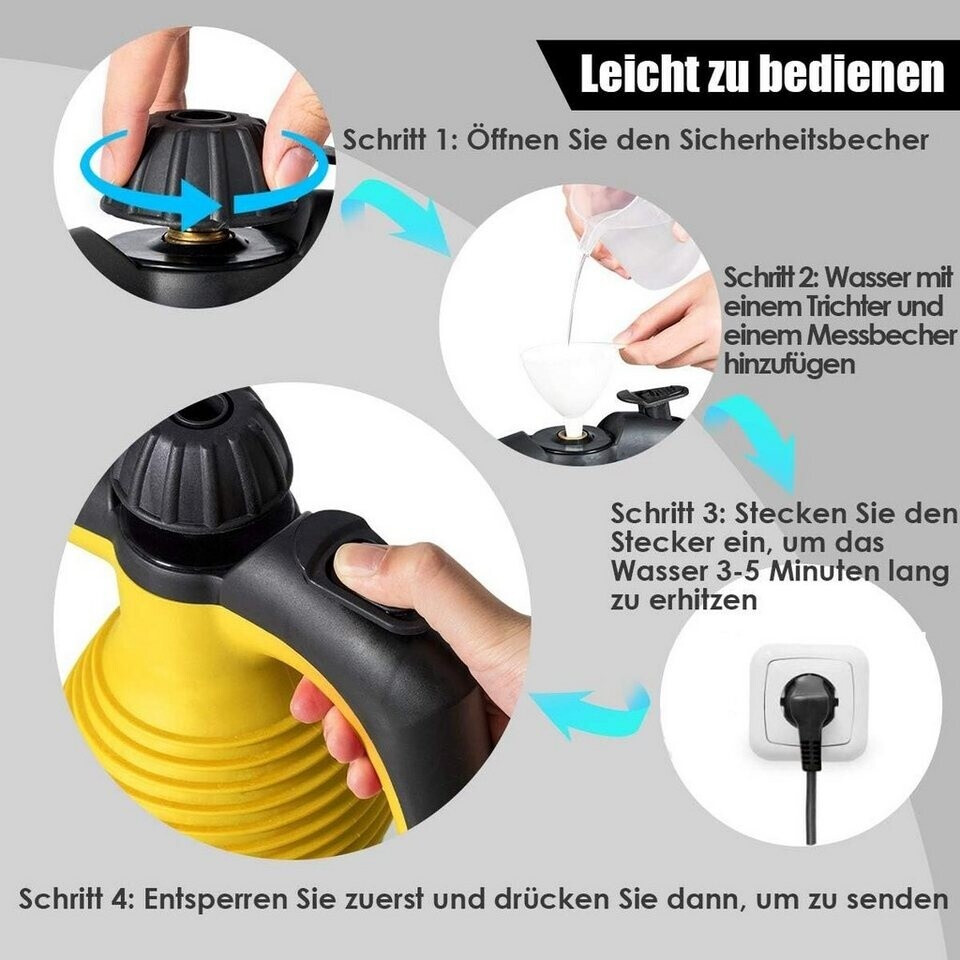 Leicht zu bedienen

Schritt 1: Öffnen Sie den Sicherheitsbecher

Schritt 2: Wasser mit einem Trichter und einem Messbecher hinzufügen

Schritt 3: Stecken Sie den Stecker ein, um das Wasser 3-5 Minuten lang zu erhitzen

Schritt 4: Entsperren Sie zuerst und drücken Sie dann, um zu senden