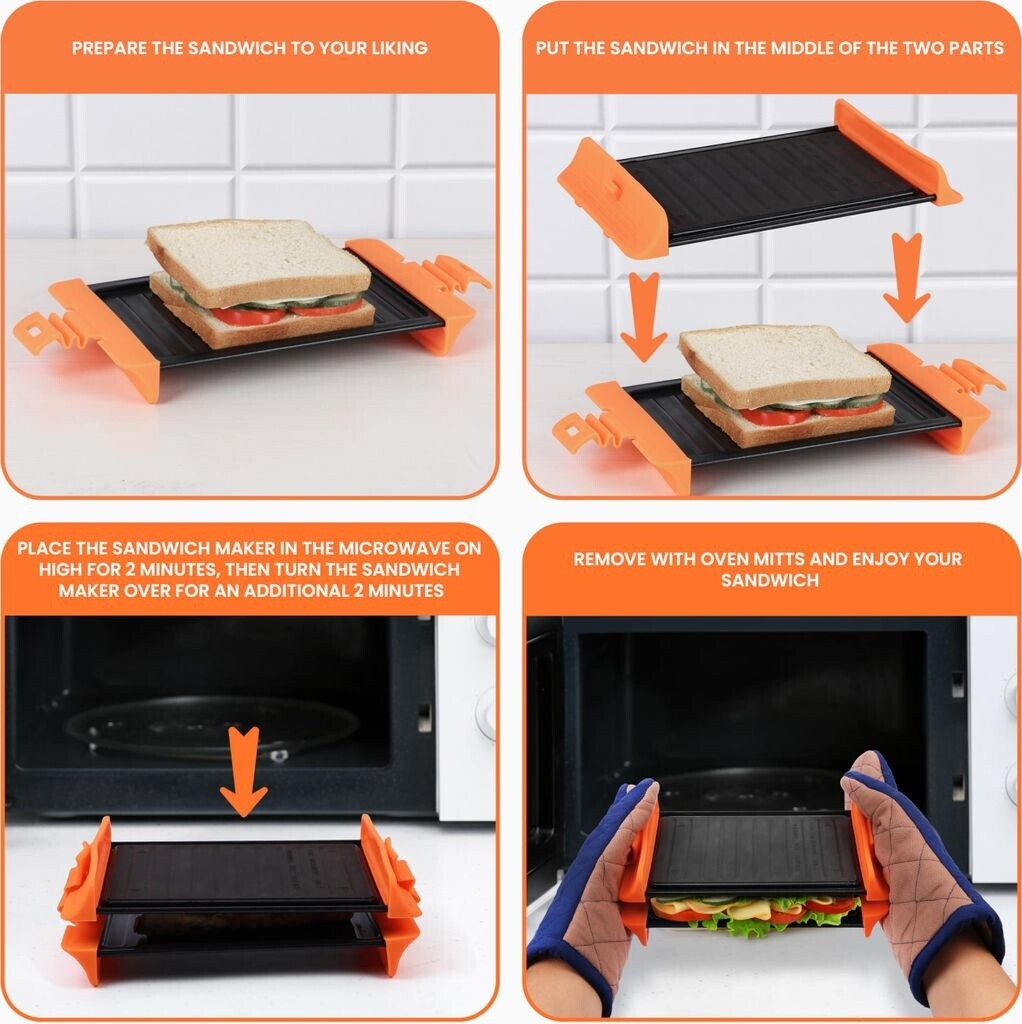 PREPARE THE SANDWICH TO YOUR LIKING

PUT THE SANDWICH IN THE MIDDLE OF THE TWO PARTS

PLACE THE SANDWICH MAKER IN THE MICROWAVE ON HIGH FOR 2 MINUTES, THEN TURN THE SANDWICH MAKER OVER FOR AN ADDITIONAL 2 MINUTES

REMOVE WITH OVEN MITTS AND ENJOY YOUR SANDWICH