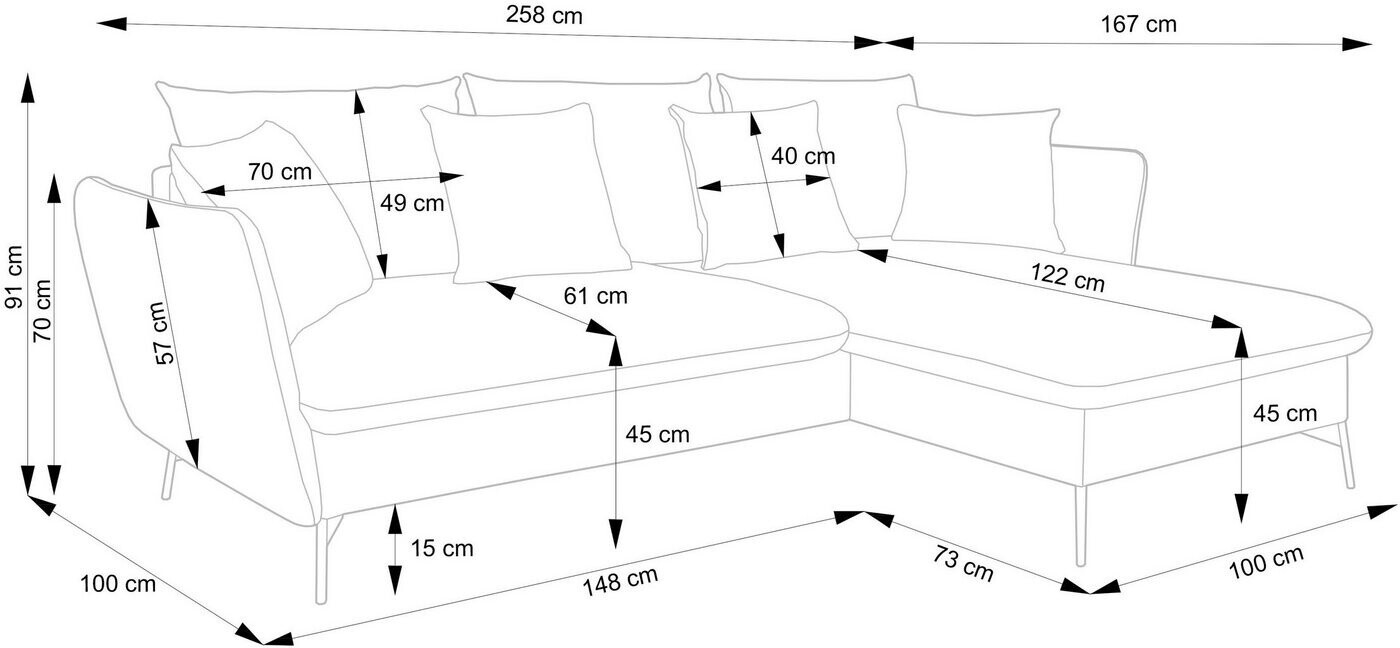 258 cm
167 cm
91 cm
70 cm
70 cm
49 cm
40 cm
57 cm
61 cm
122 cm
45 cm
45 cm
15 cm
100 cm
148 cm
73 cm
100 cm