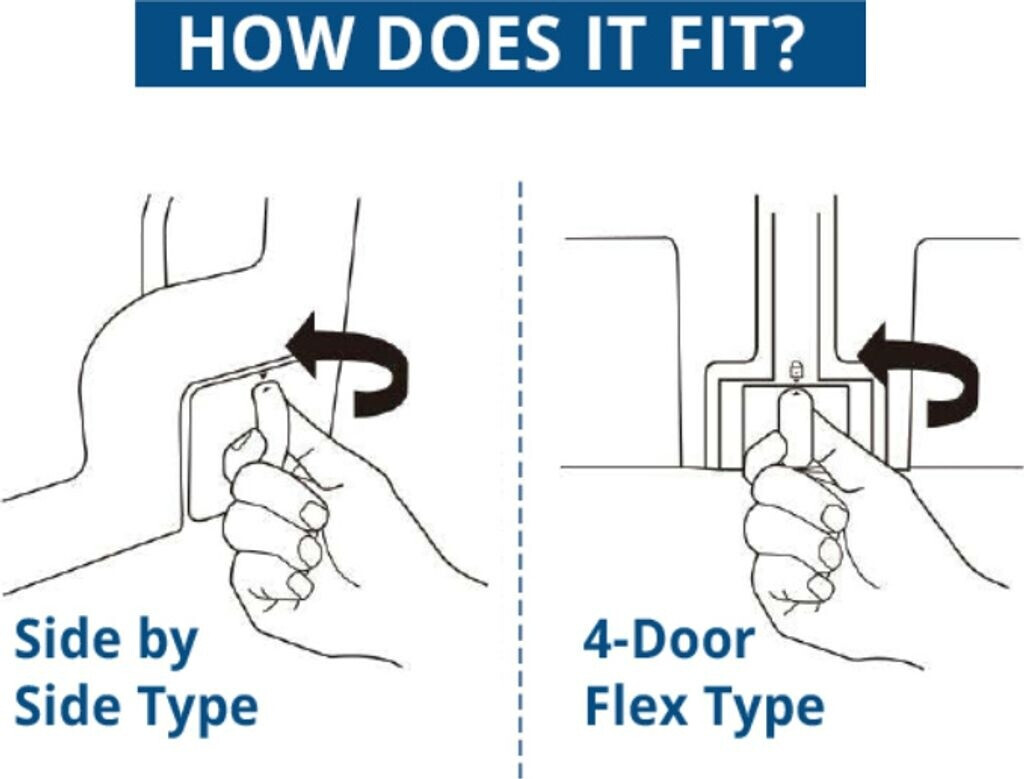 HOW DOES IT FIT?

Side by Side Type

4-Door Flex Type